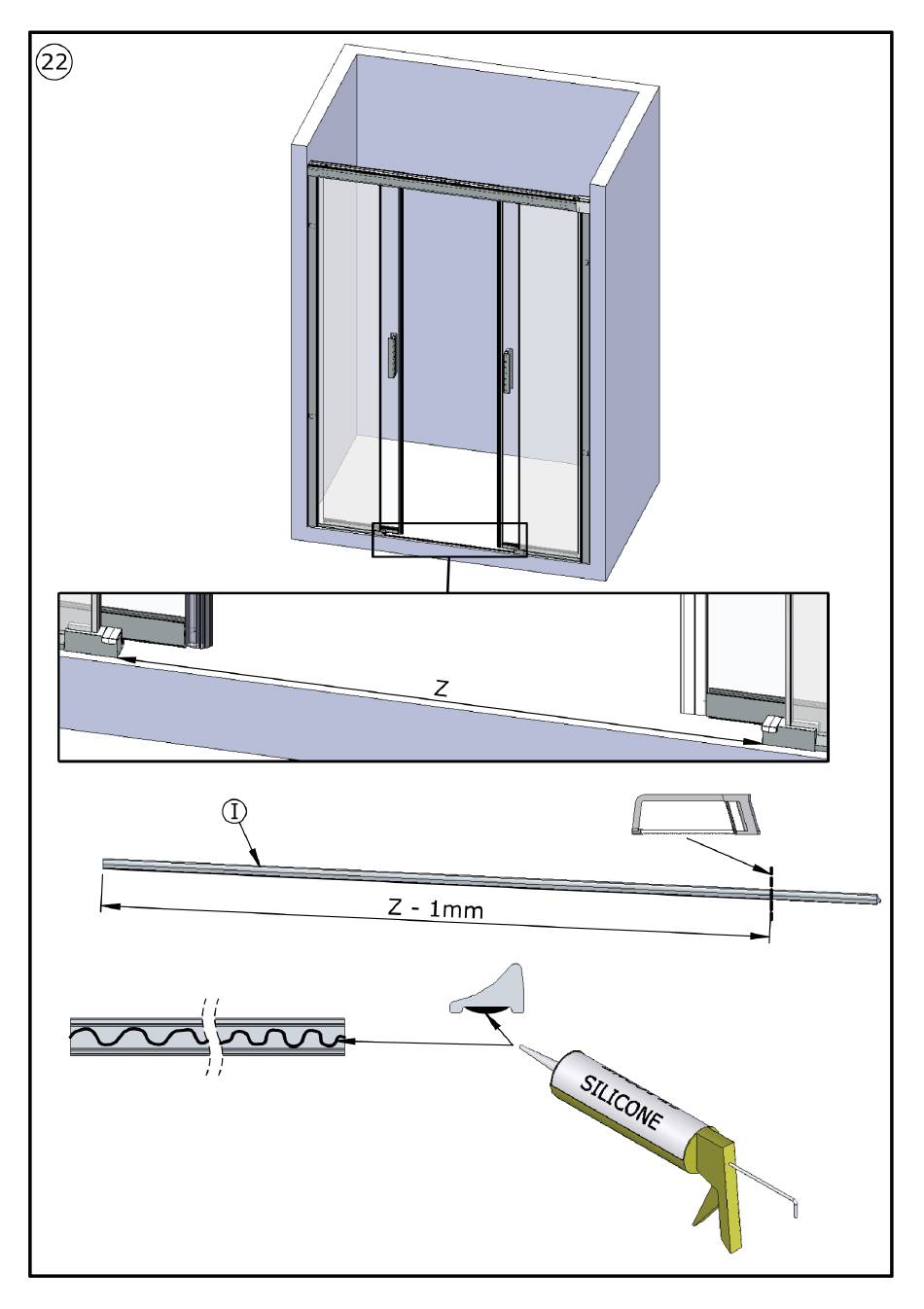 22

Z

I

Z - 1mm

SILICONE