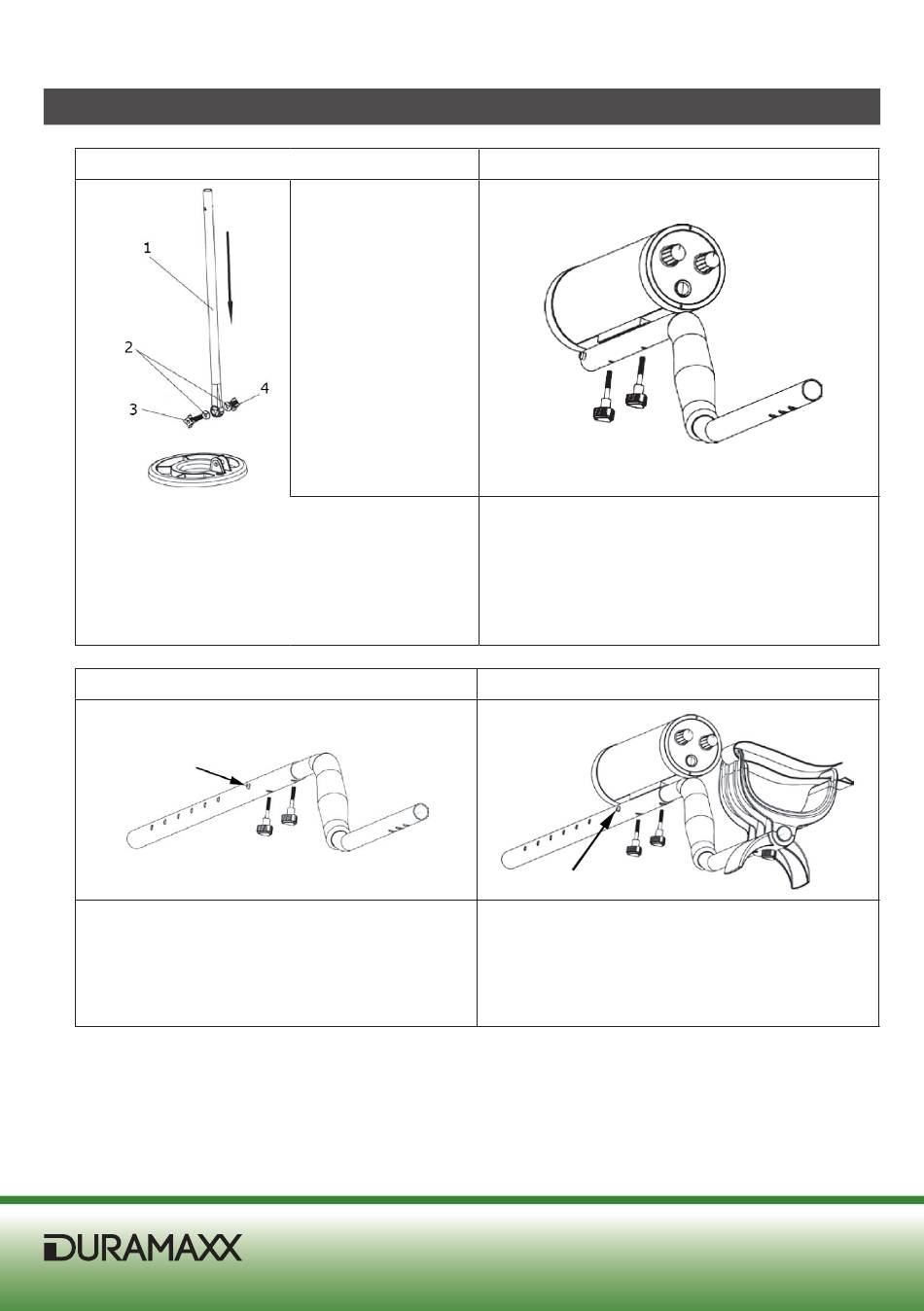 1

2

3

4

DURAMAXX