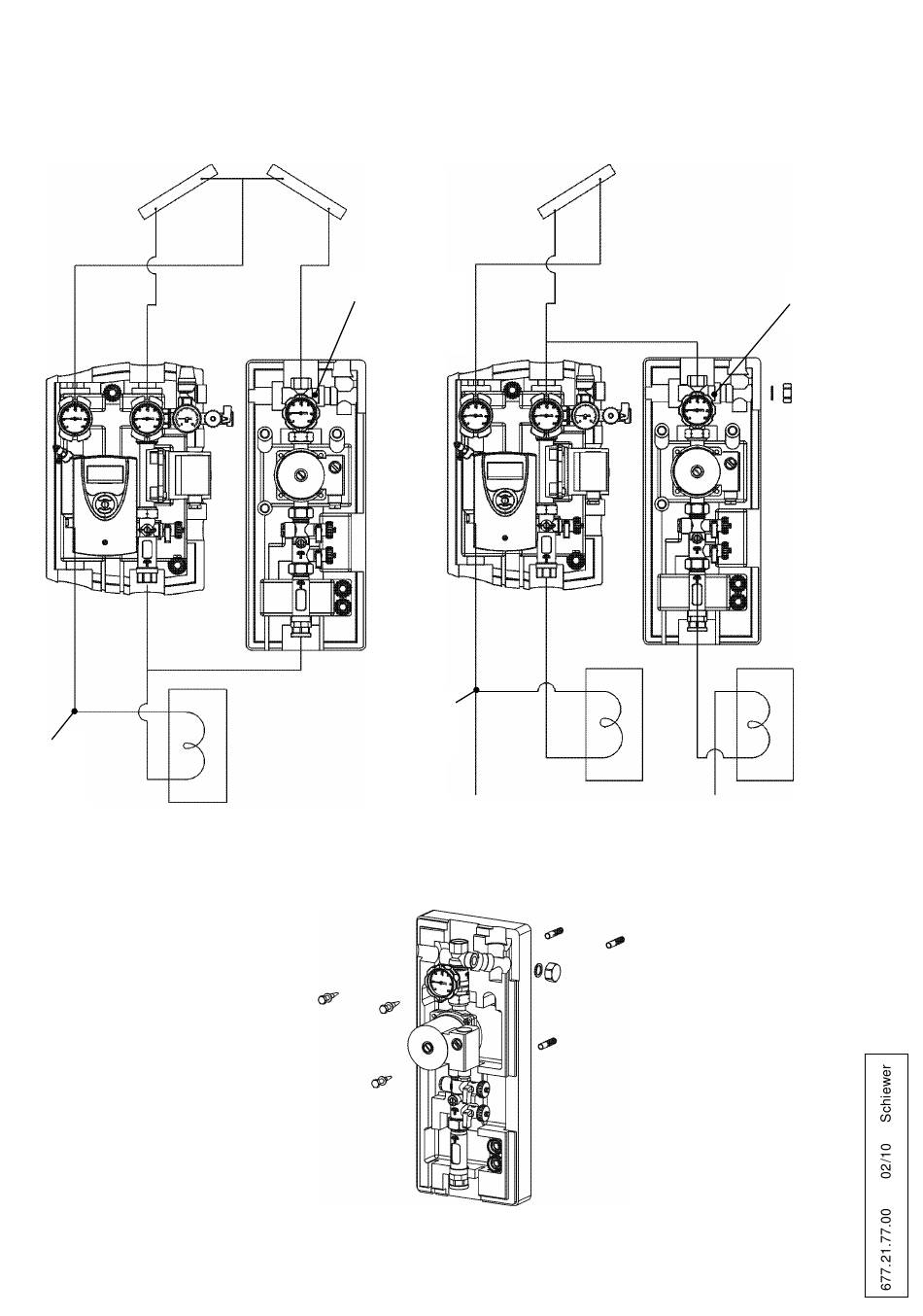 677.21.77.00 02/10 Schiewer