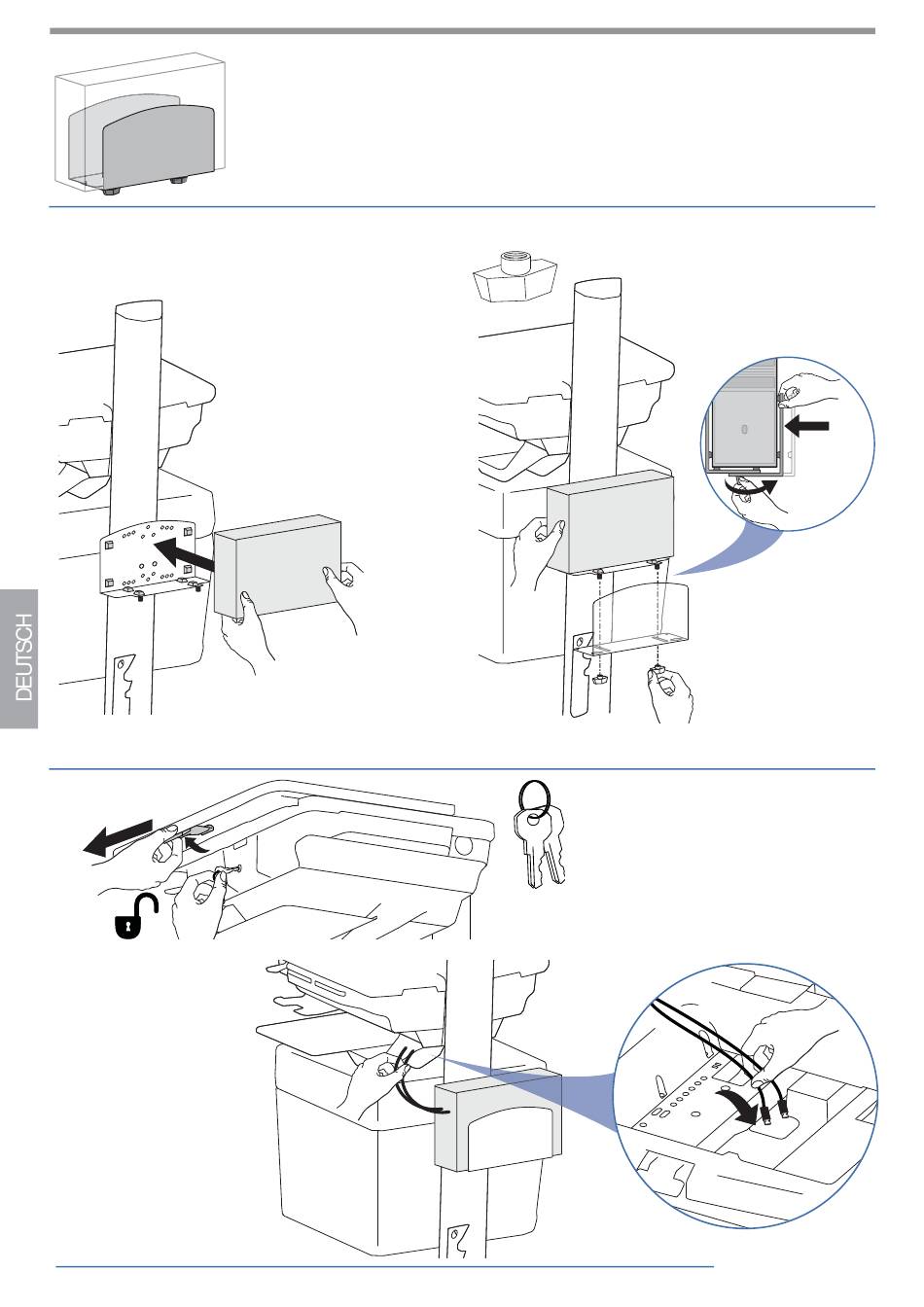 DEUTSCH