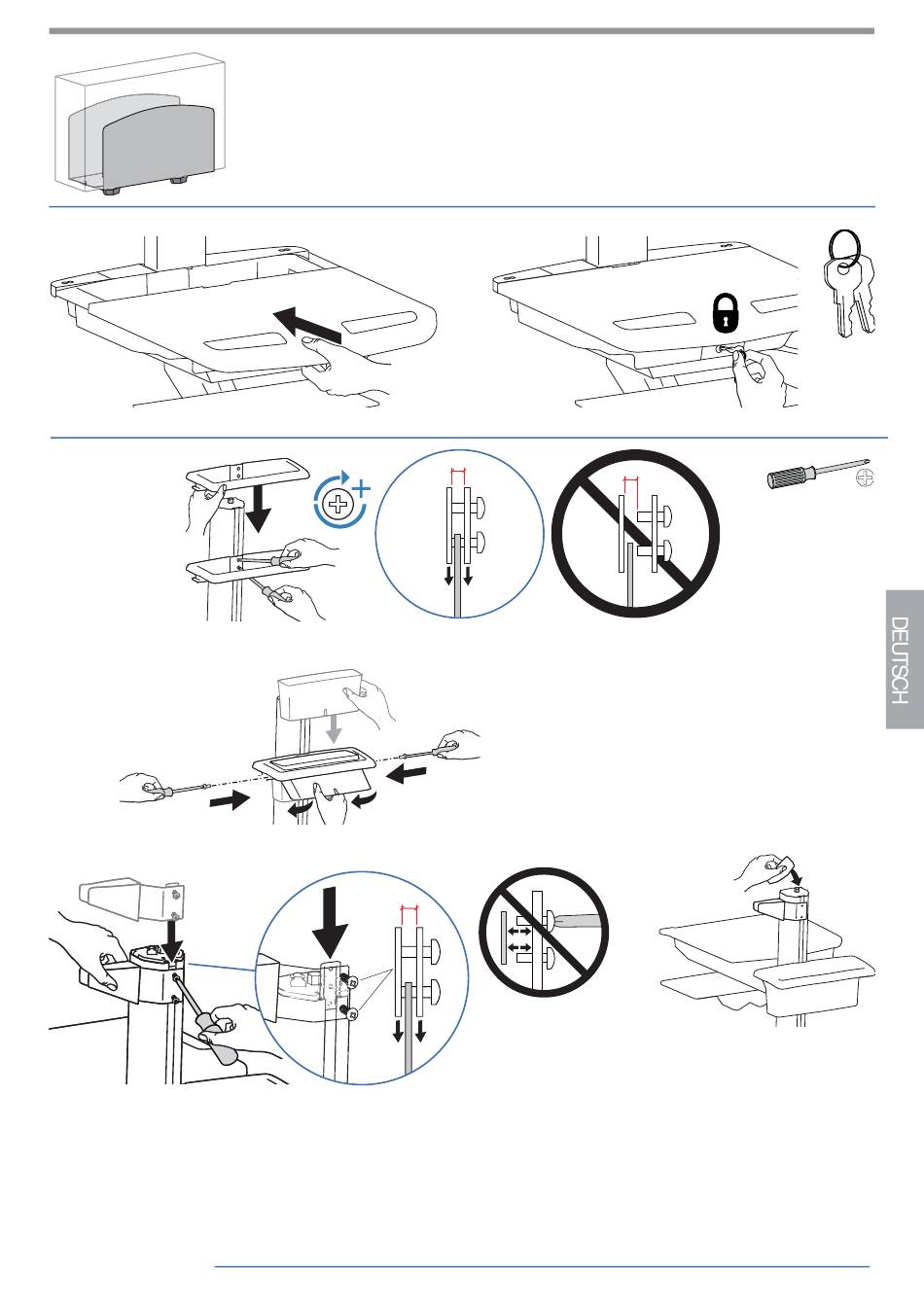 DEUTSCH