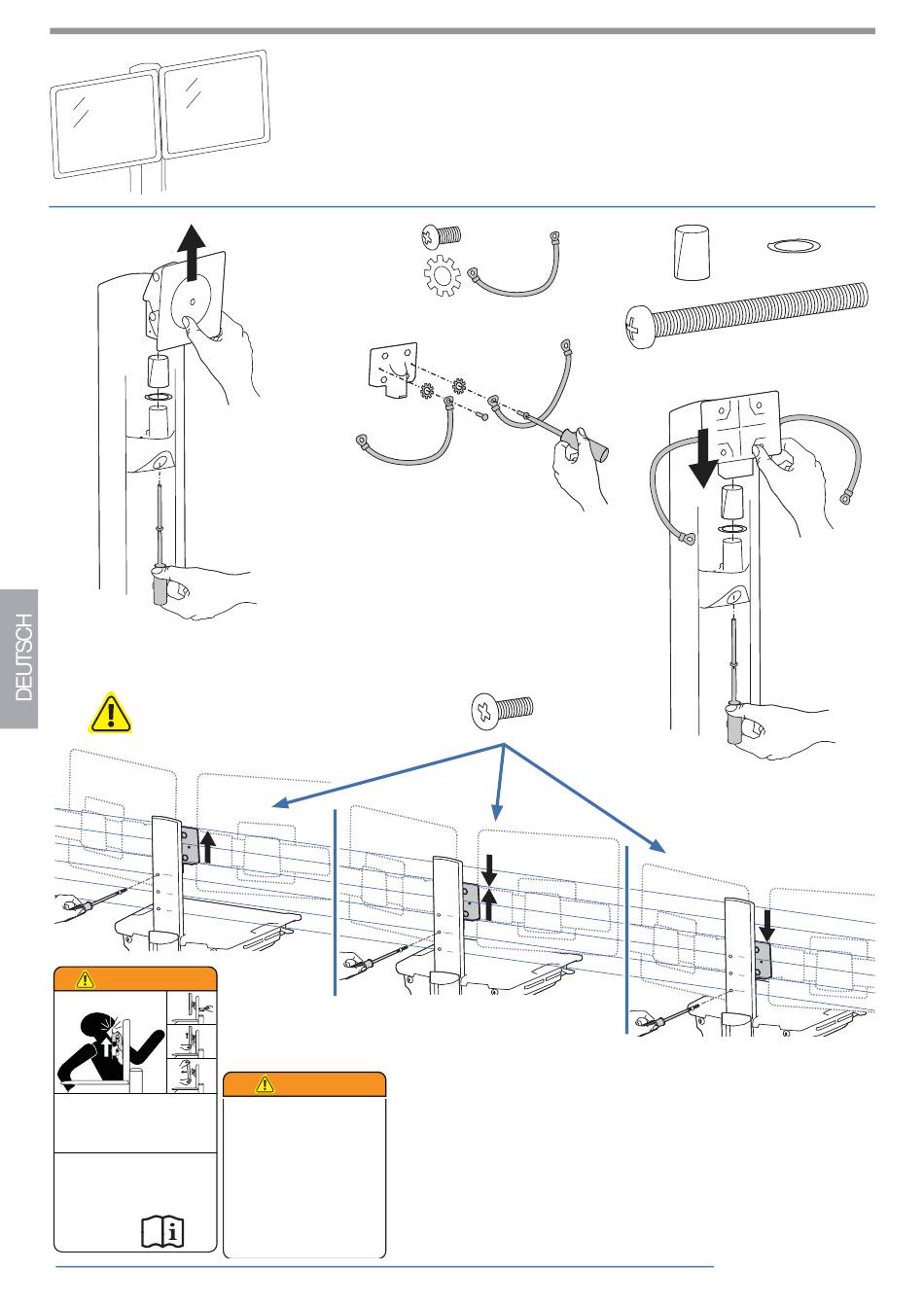 DEUTSCH