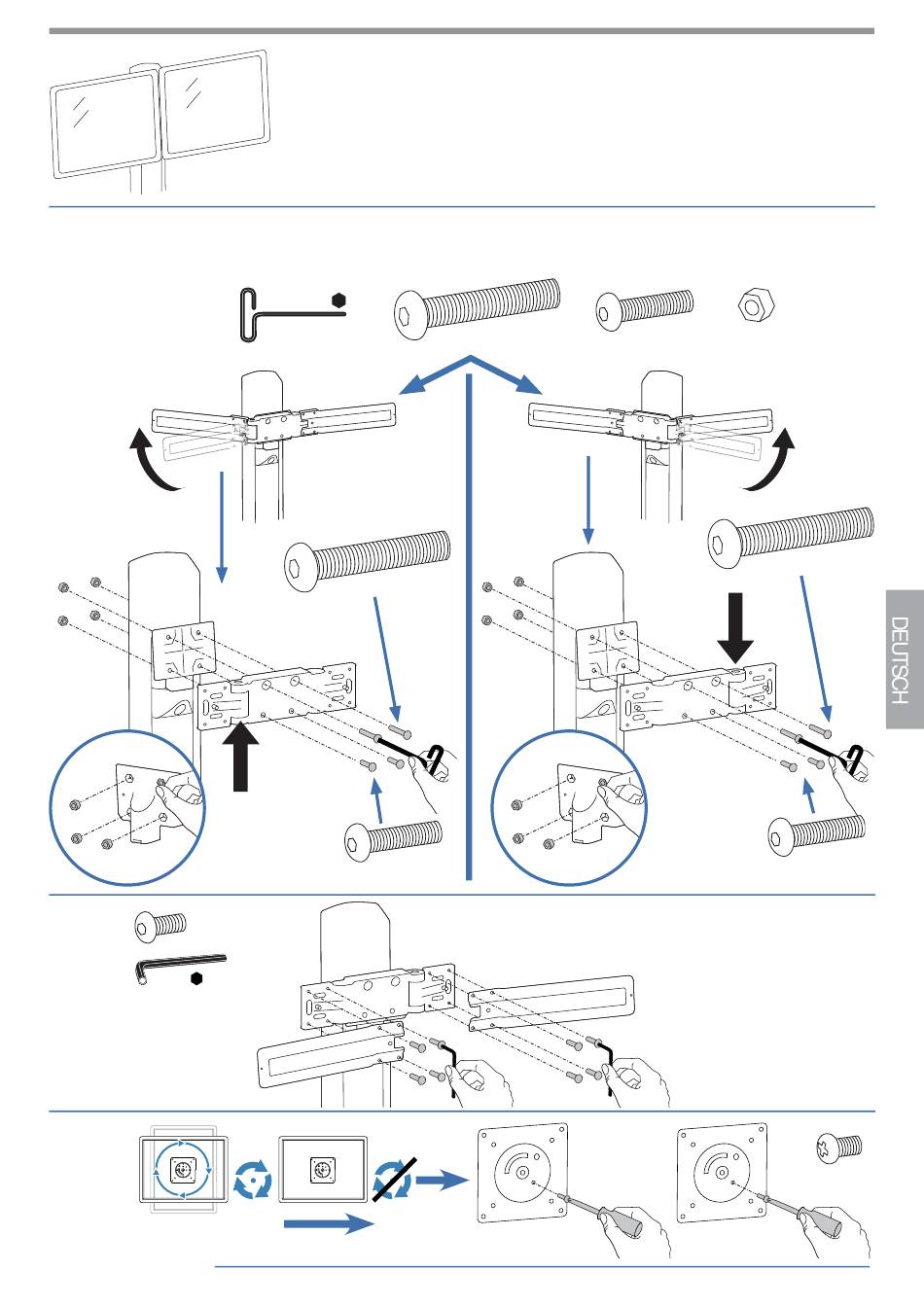 DEUTSCH