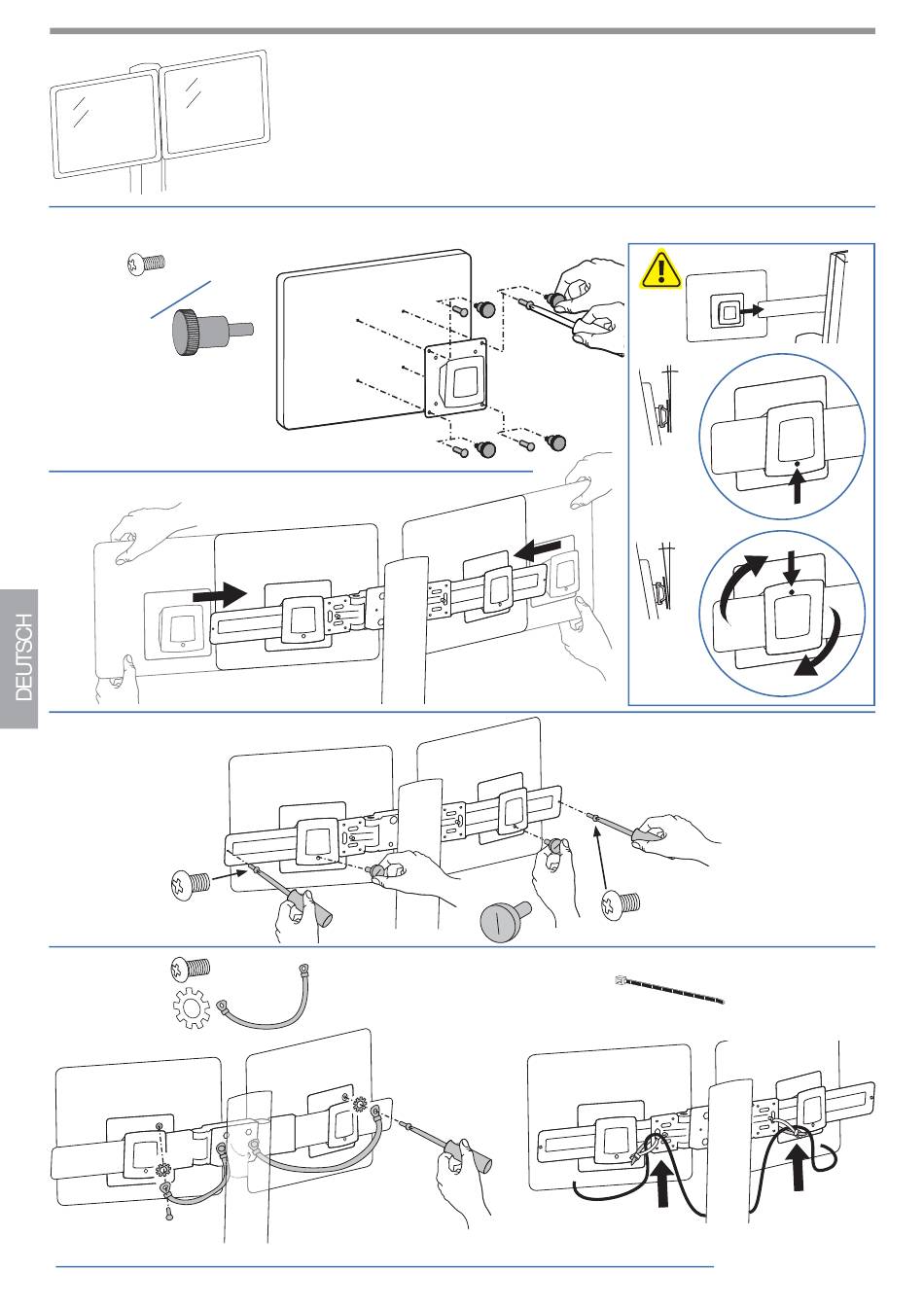 DEUTSCH