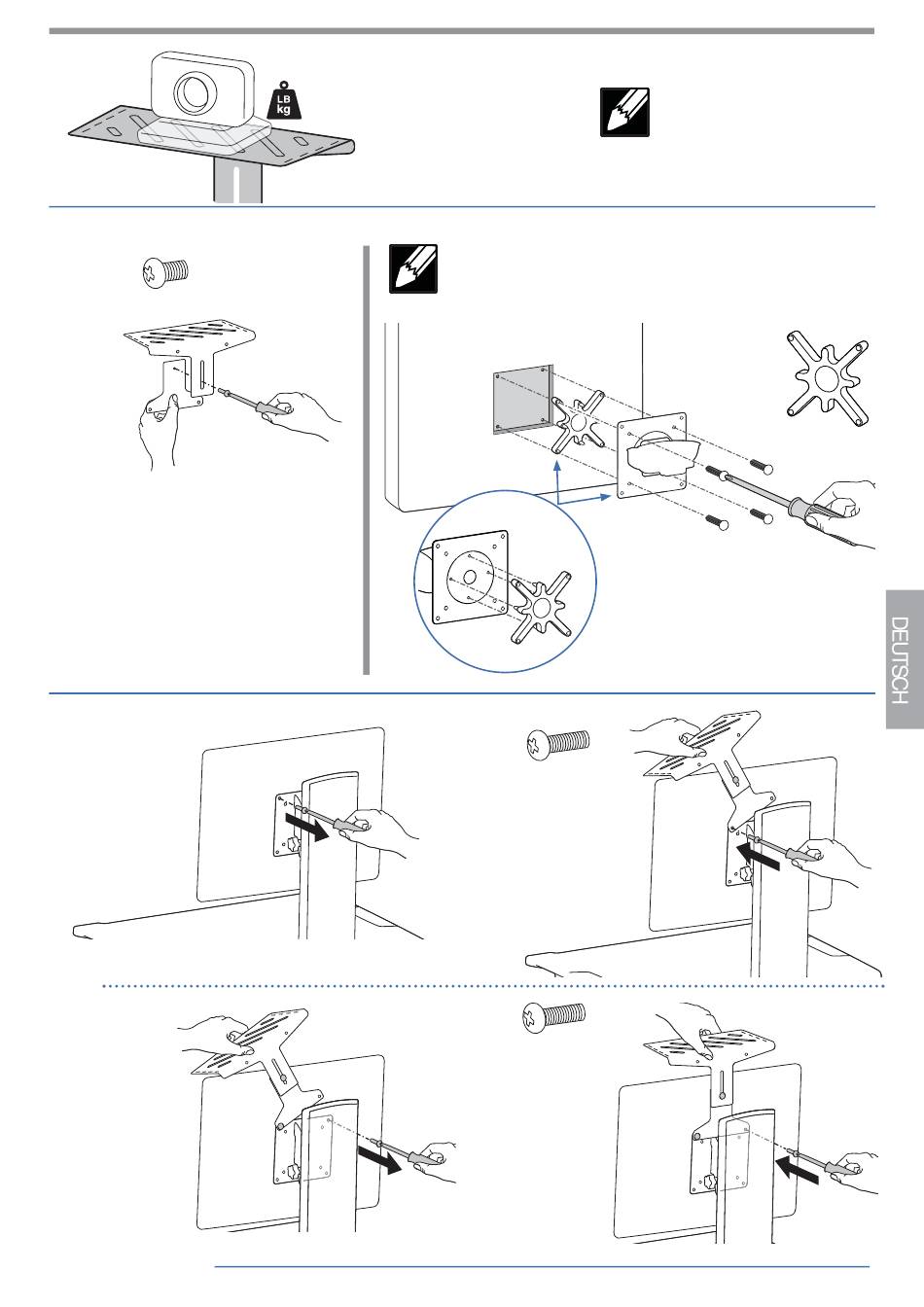 LB
kg

DEUTSCH