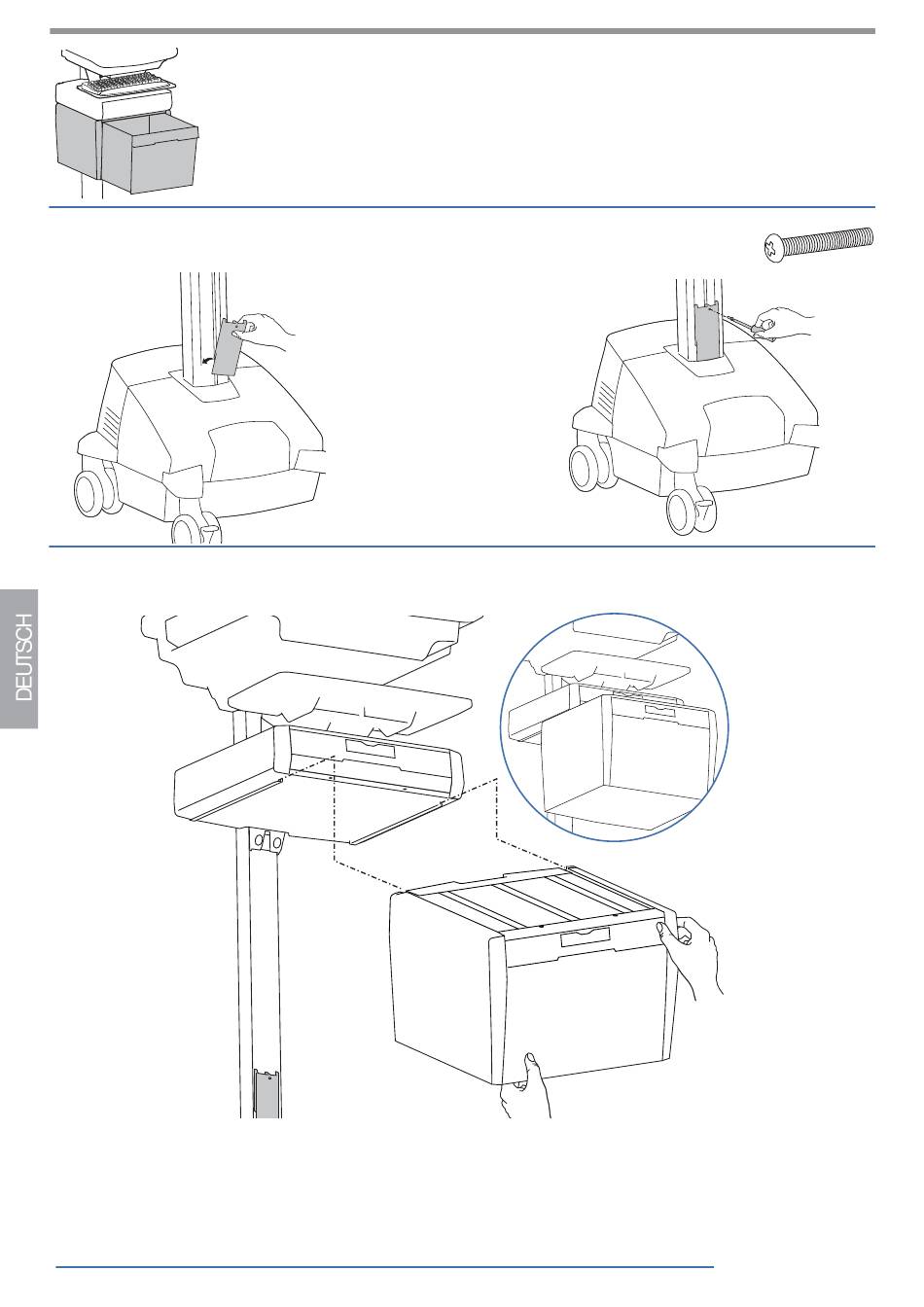 DEUTSCH