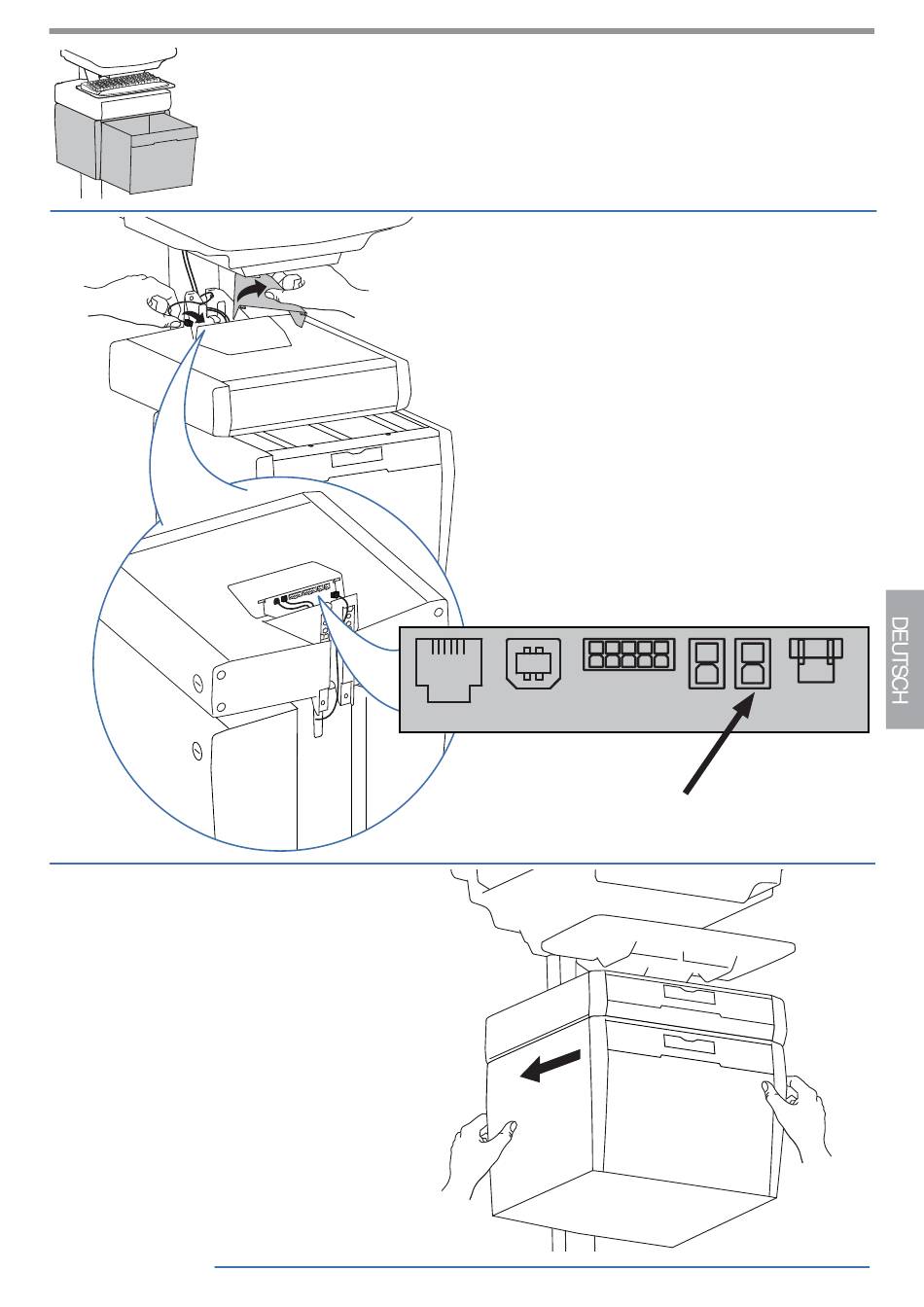 DEUTSCH