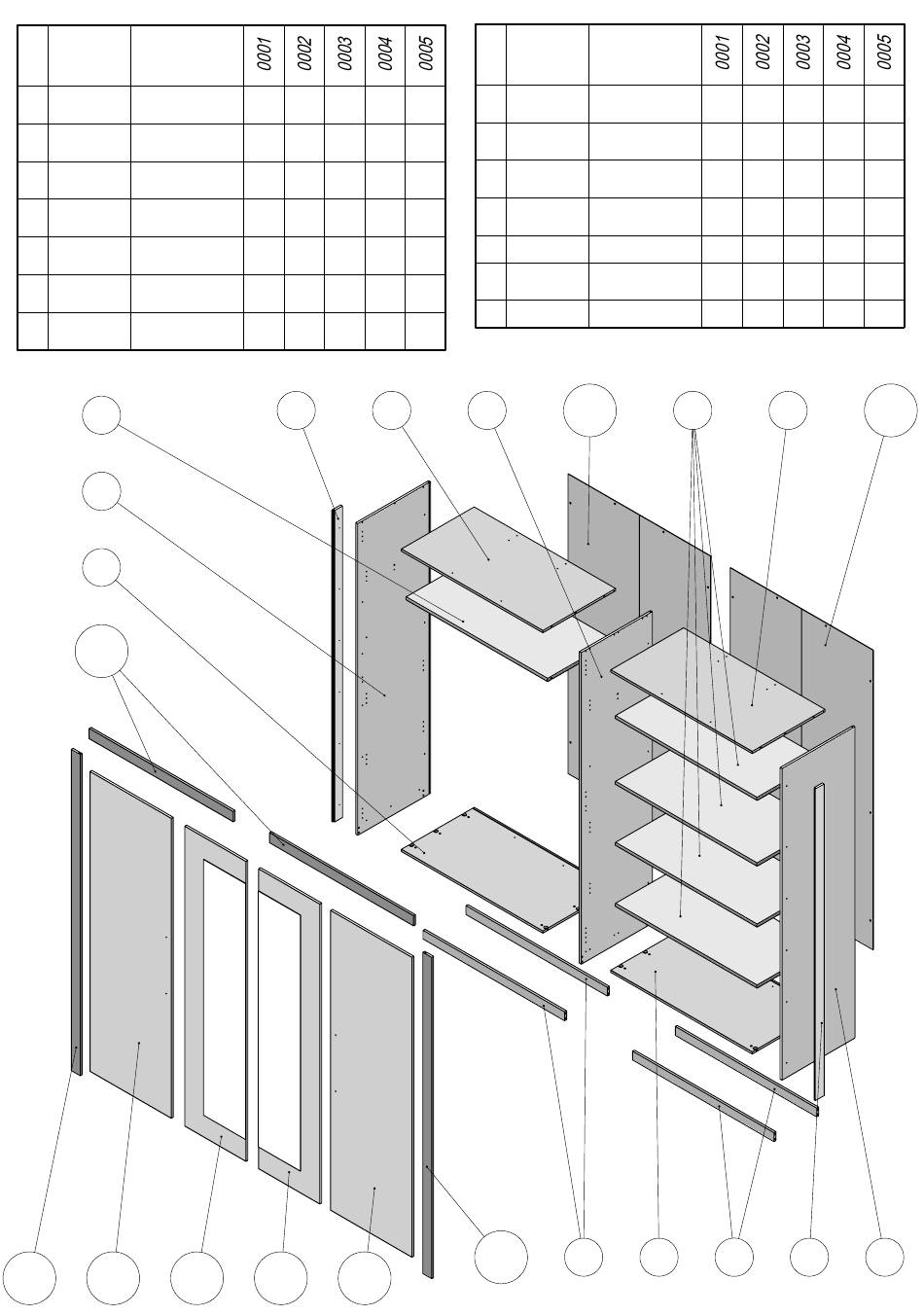 |  |  |  | 0001 | 0002 | 0003 | 0004 | 0005 |
|---|---|---|---|---|---|---|---|
|  |  |  |  |  |  |  |  |
|  |  |  |  |  |  |  |  |
|  |  |  |  |  |  |  |  |
|  |  |  |  |  |  |  |  |
|  |  |  |  |  |  |  |  |
|  |  |  |  |  |  |  |  |
|  |  |  |  |  |  |  |  |

|  |  |  | 0001 | 0002 | 0003 | 0004 | 0005 |
|---|---|---|---|---|---|---|---|
|  |  |  |  |  |  |  |  |
|  |  |  |  |  |  |  |  |
|  |  |  |  |  |  |  |  |
|  |  |  |  |  |  |  |  |
|  |  |  |  |  |  |  |  |
|  |  |  |  |  |  |  |  |
|  |  |  |  |  |  |  |  |