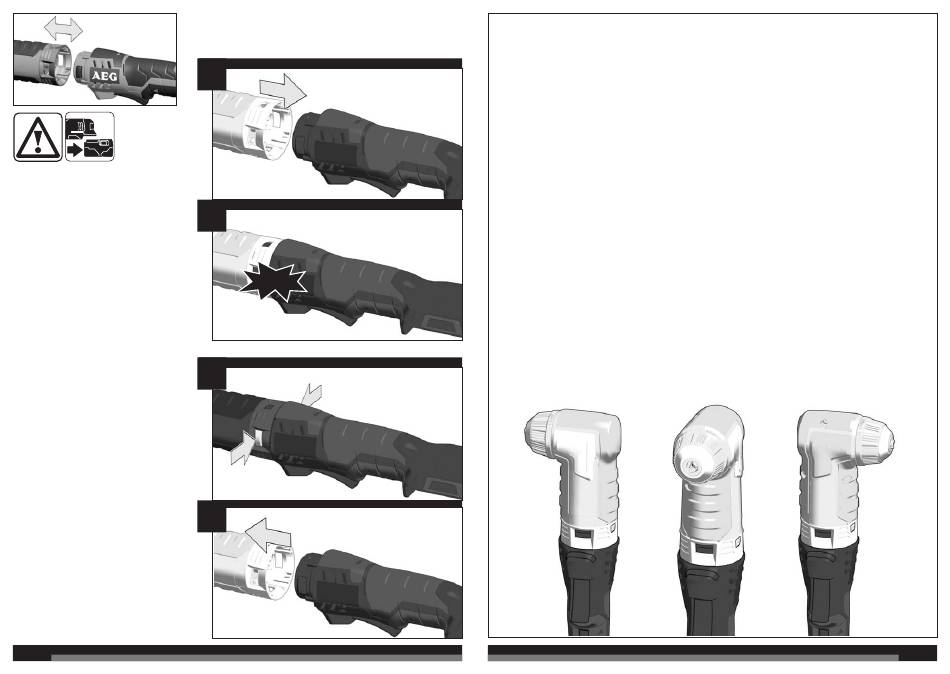 AEG