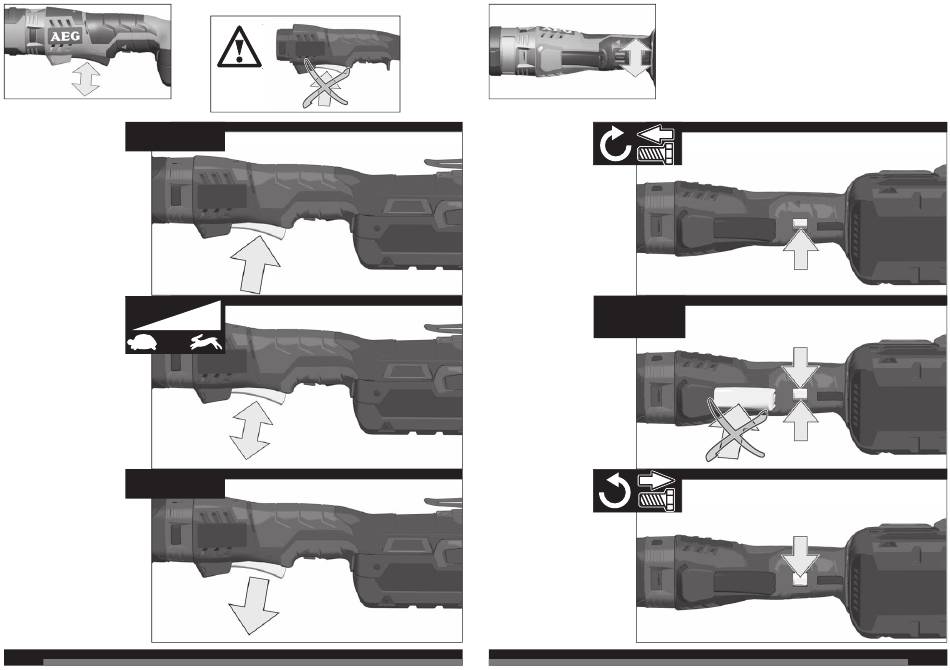 AEG