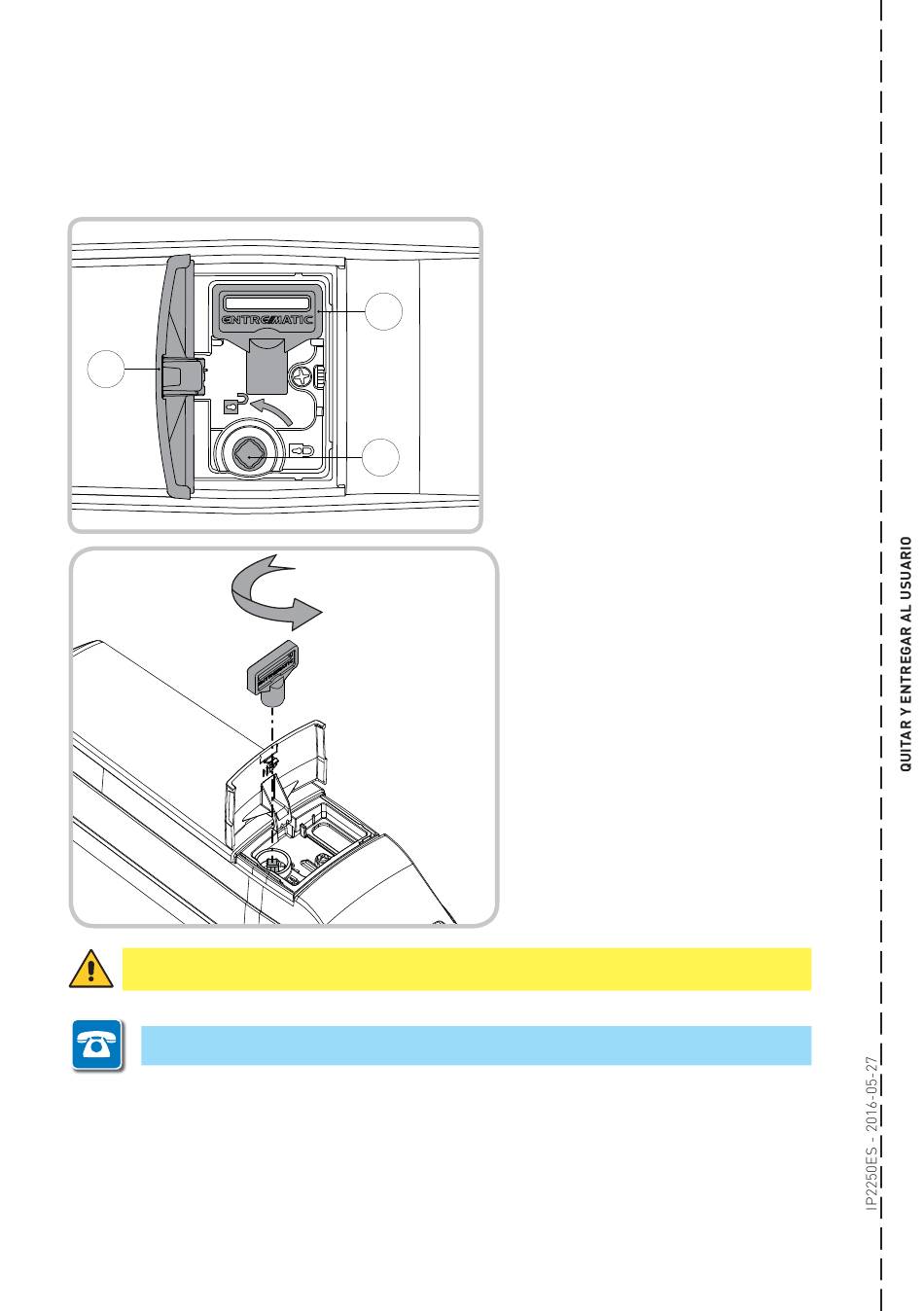 ENTREMATIC

QUITAR Y ENTREGAR AL USUARIO

IP2250ES - 2016-05-27