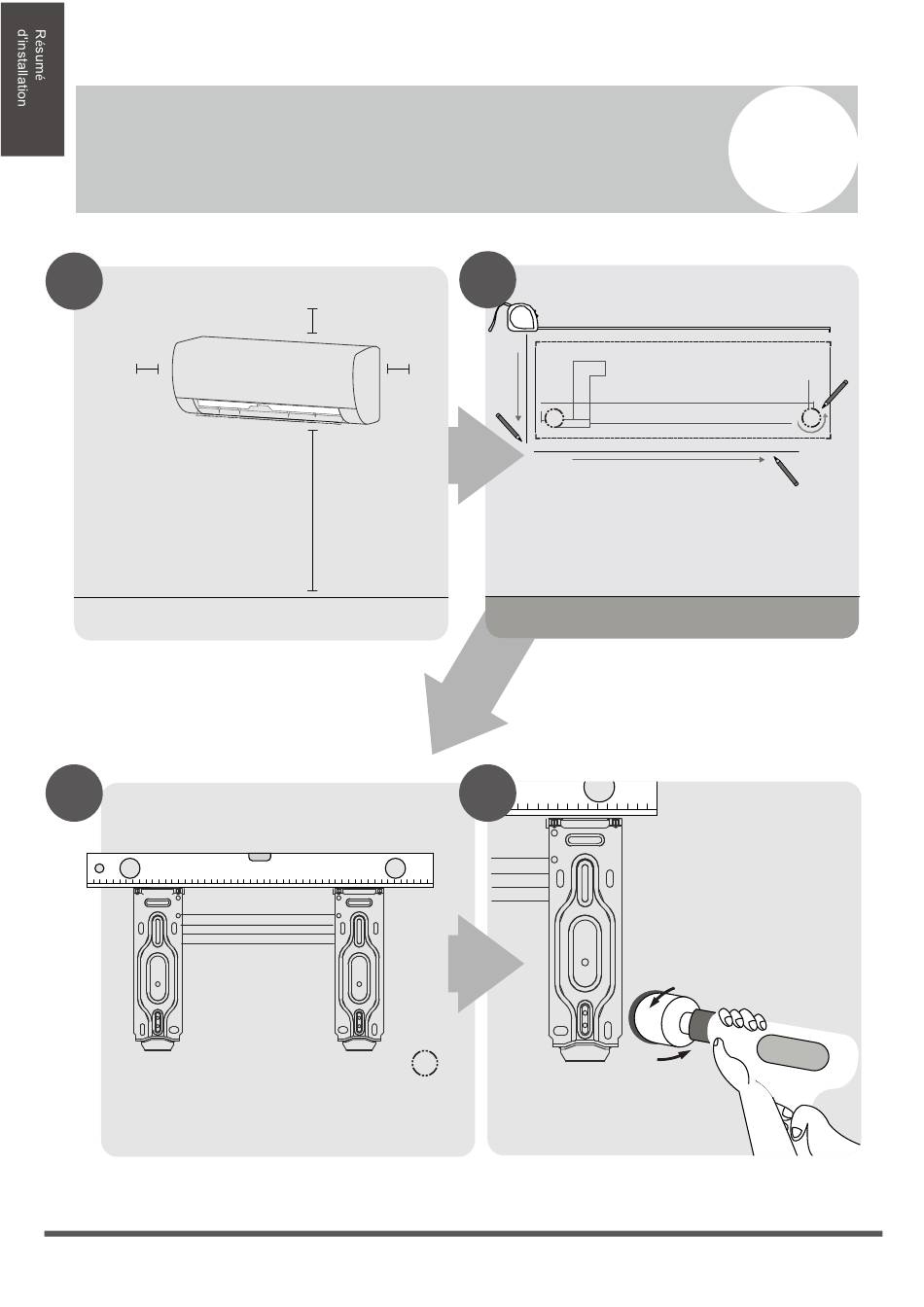 Résumé d'installation