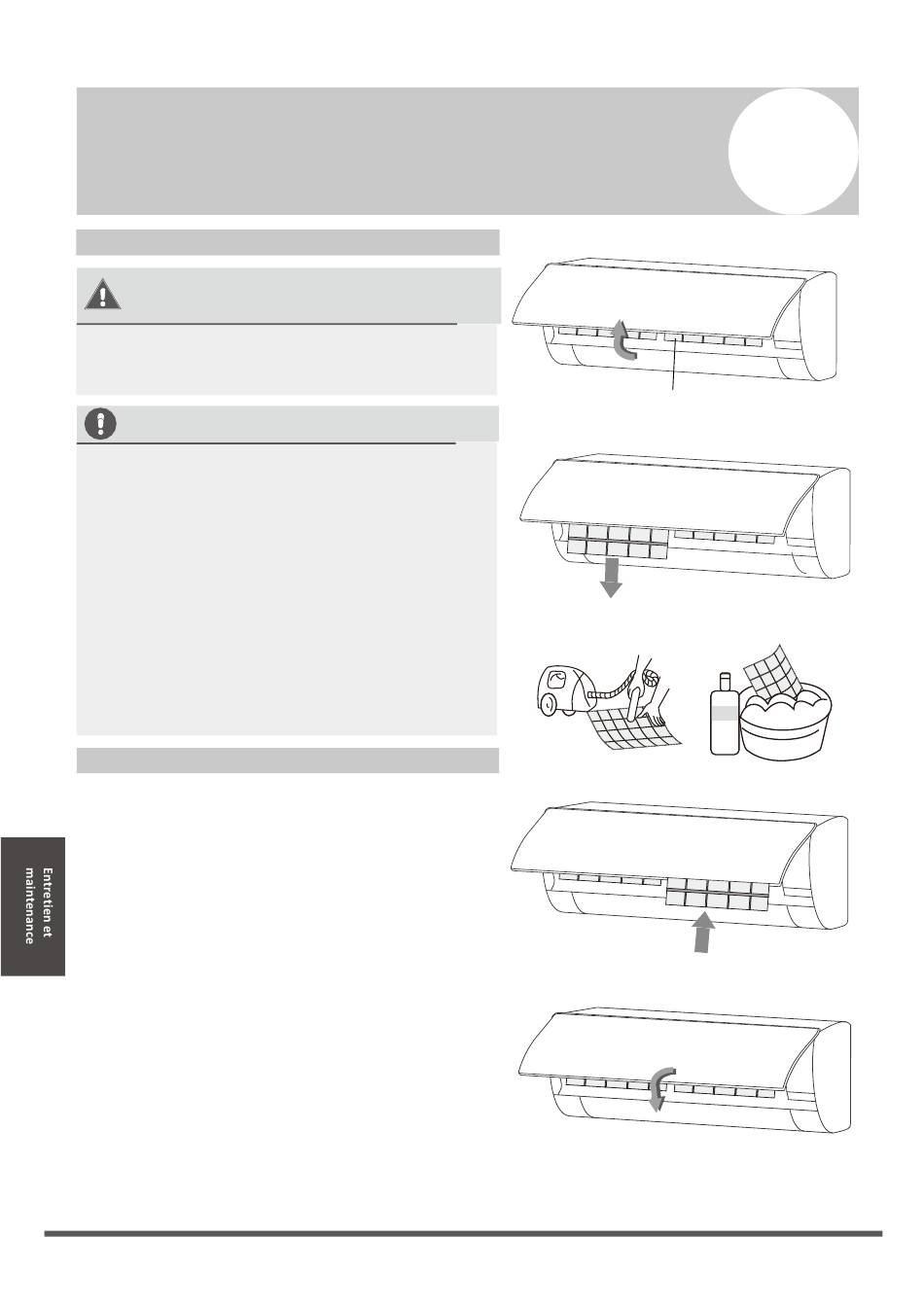 Entretien et maintenance