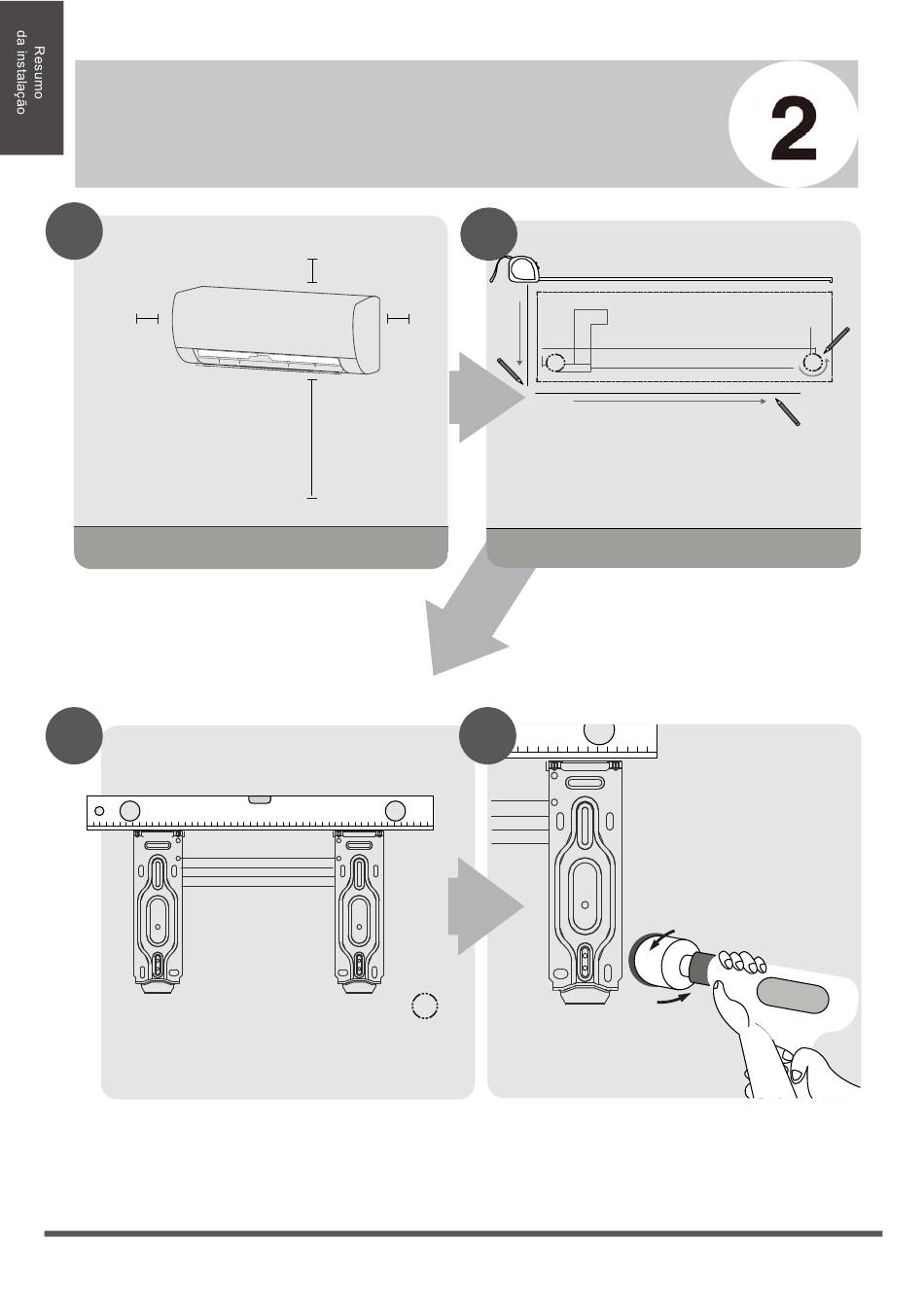 Resumo da instalação

2