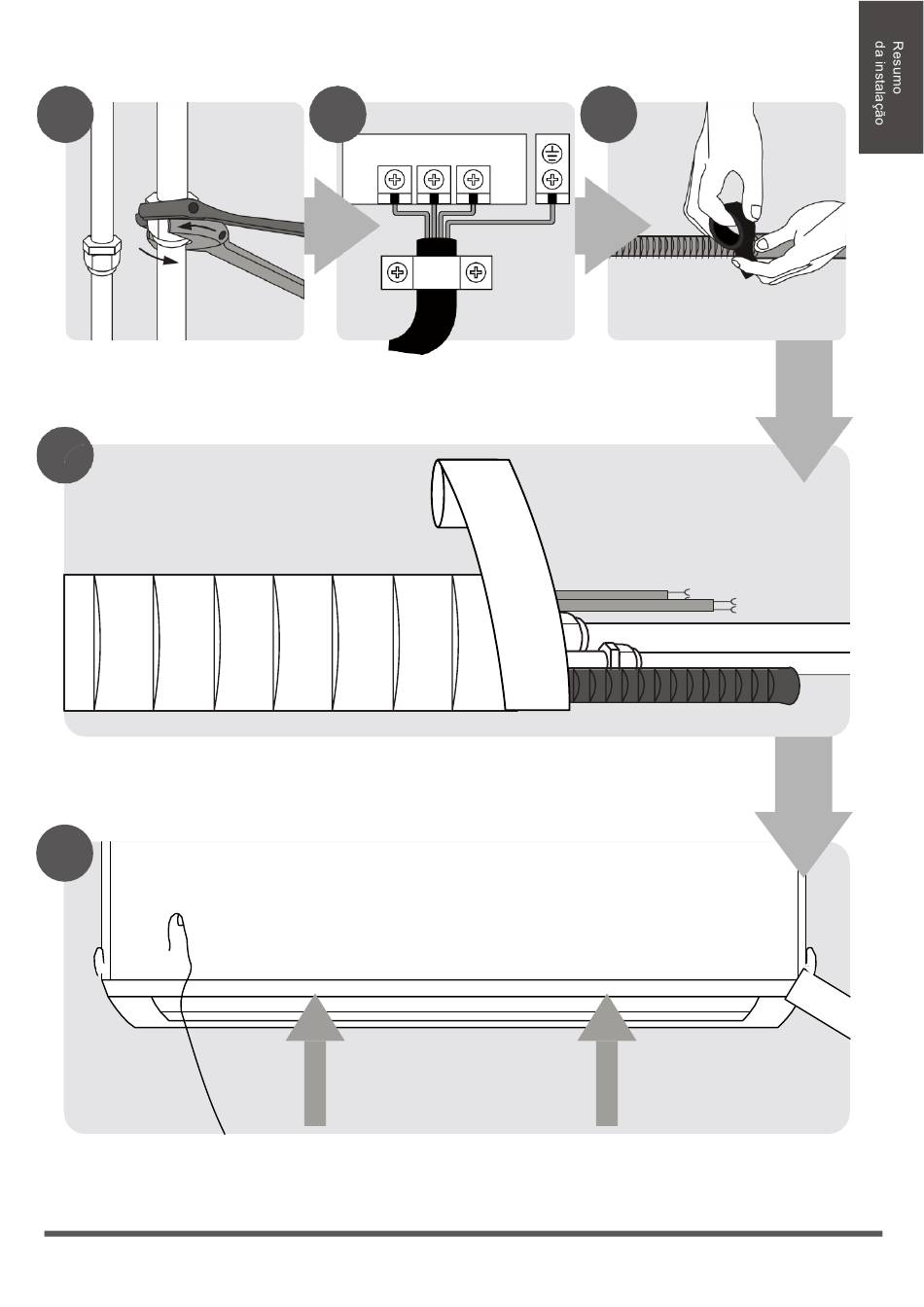 Resumo da instalação