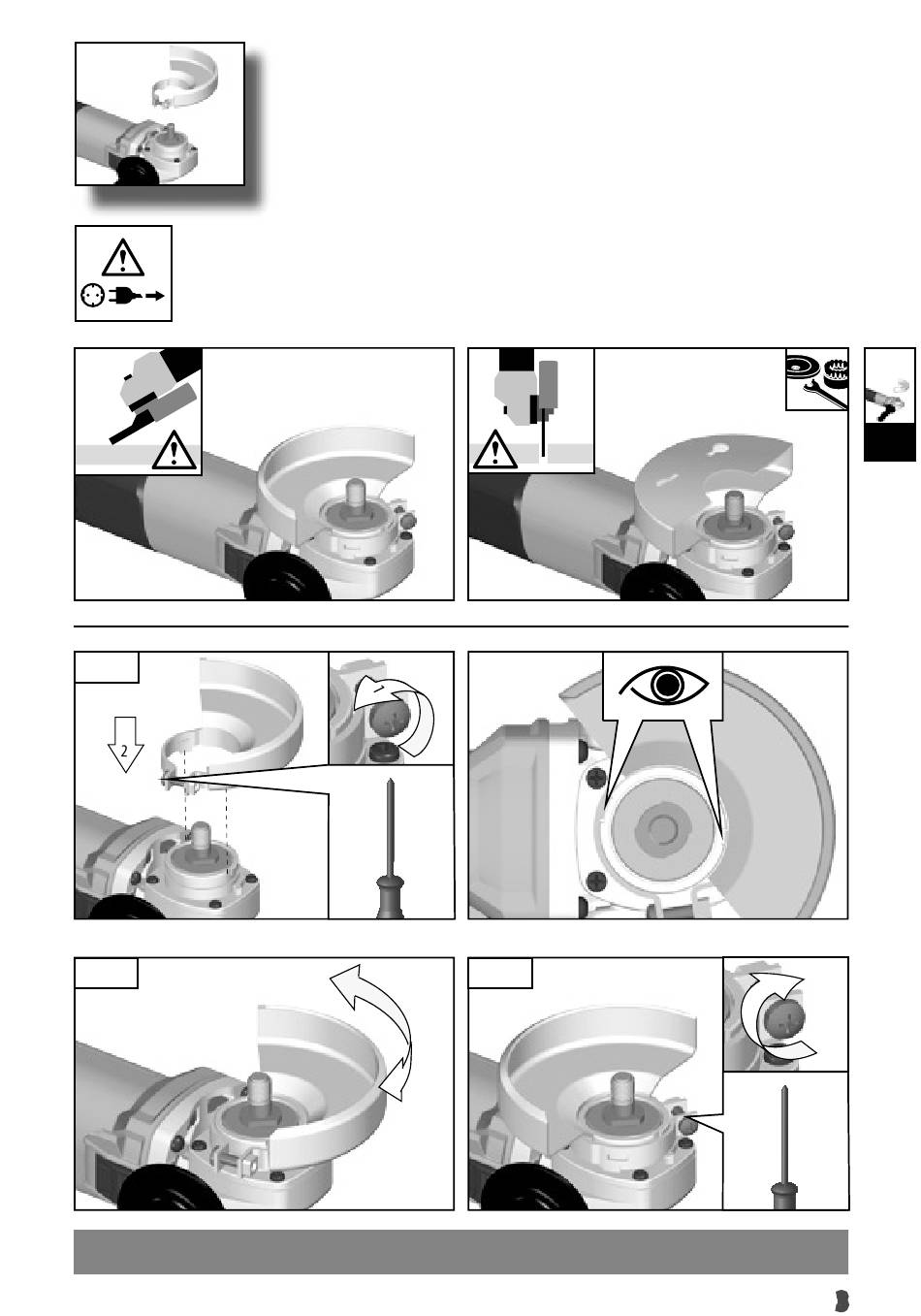 2

3