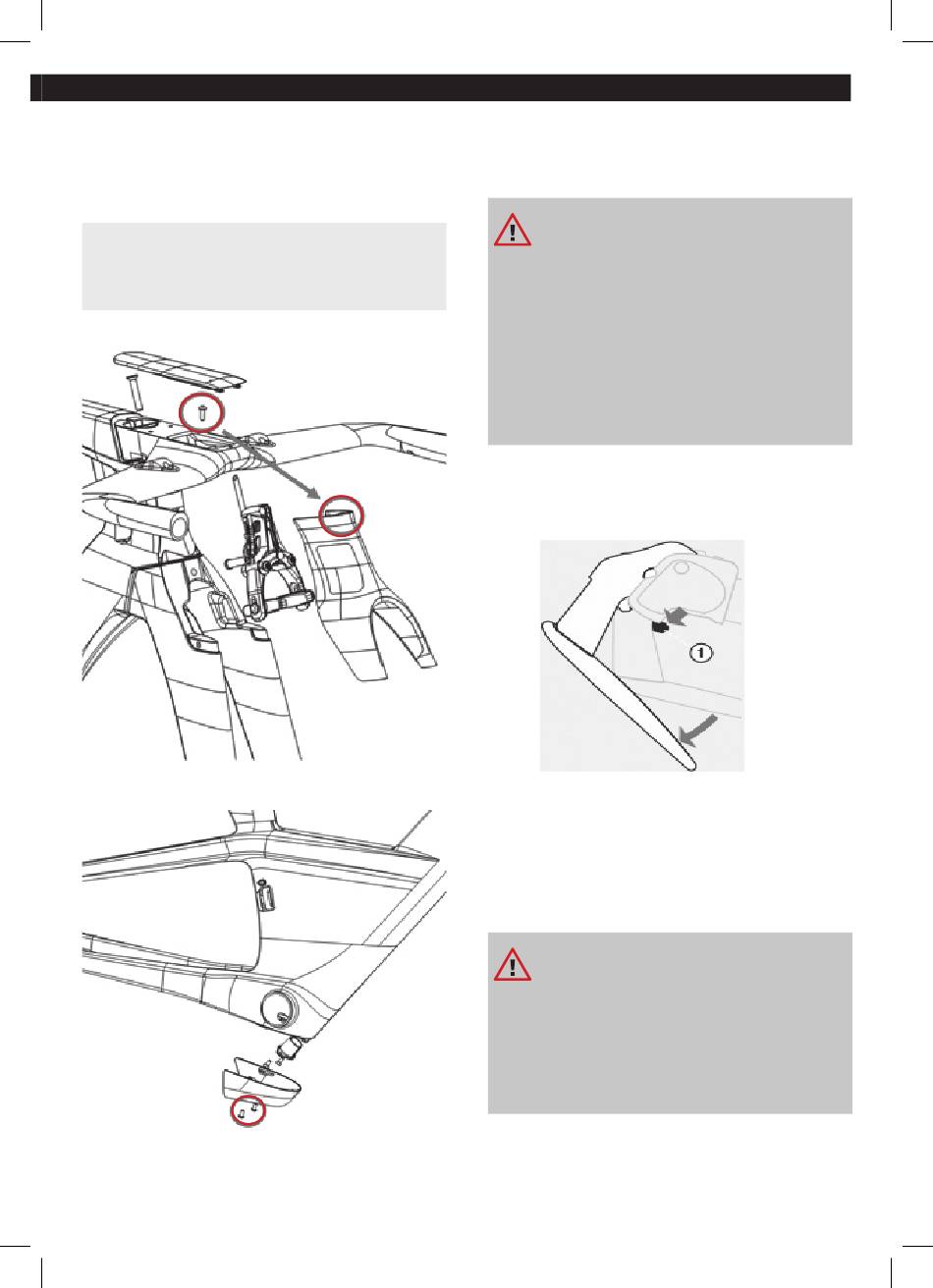 1