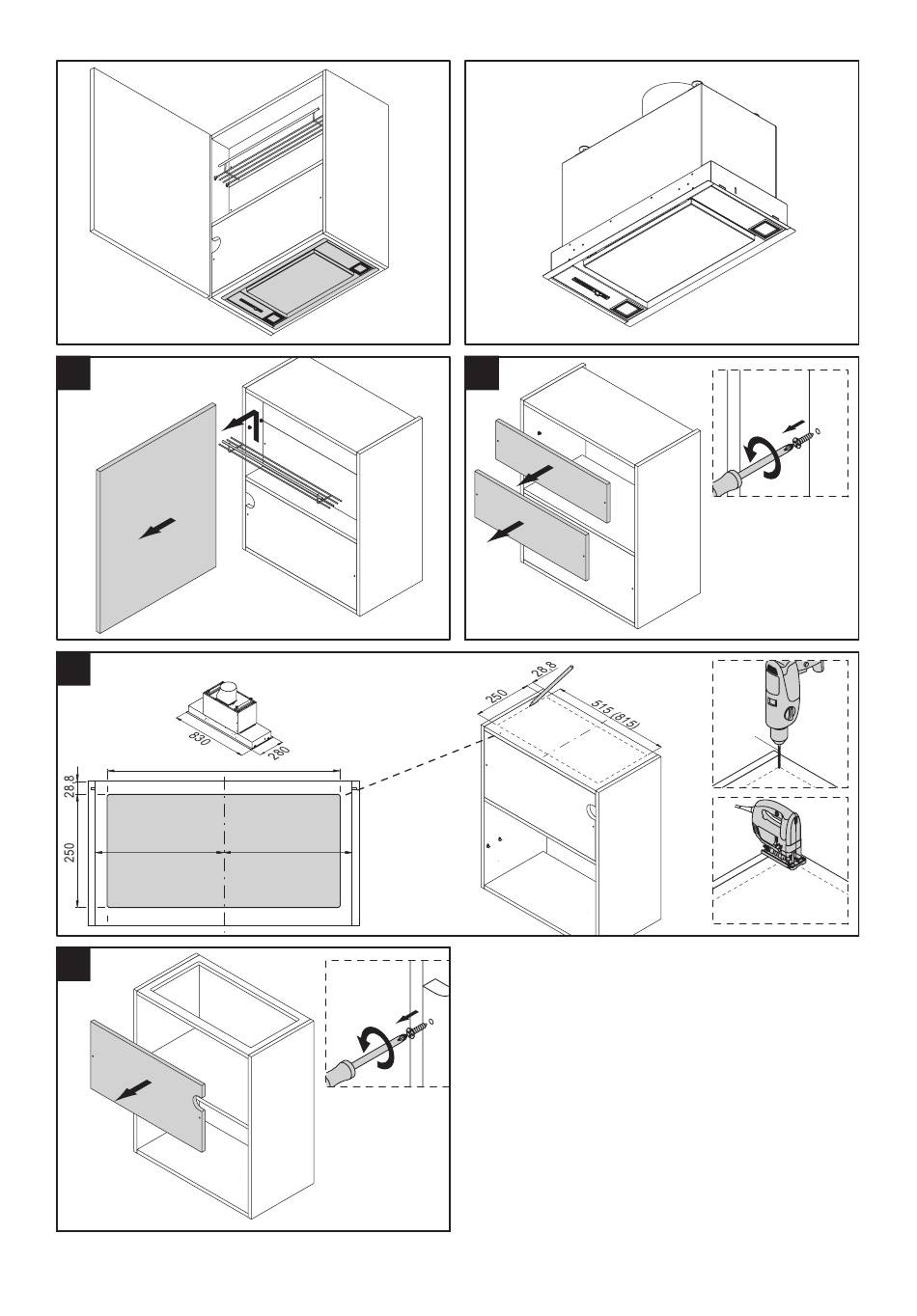 830
280
28,8
250
250
28,8
515 (815)