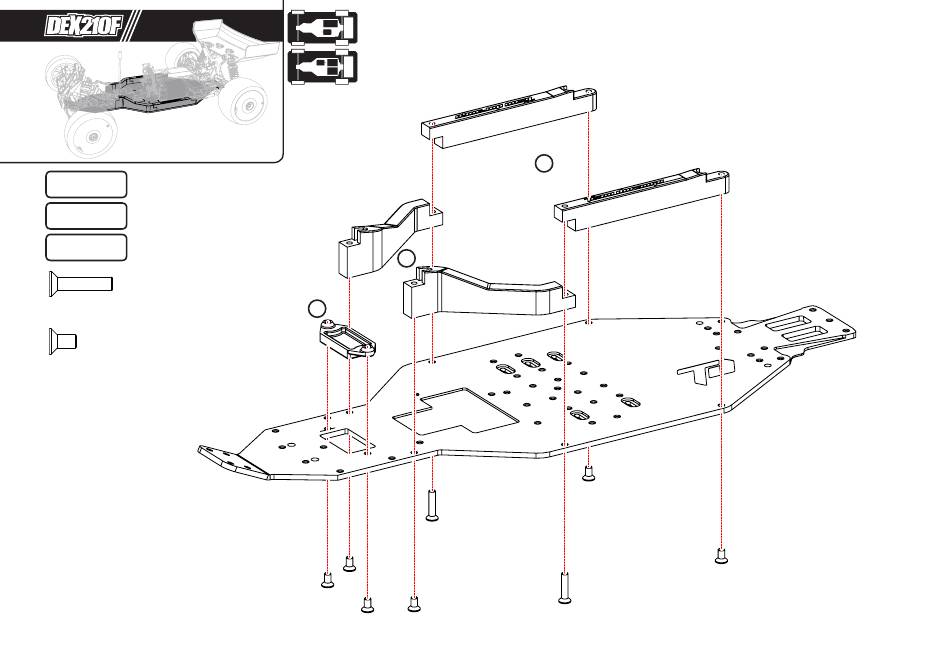 DEX210F