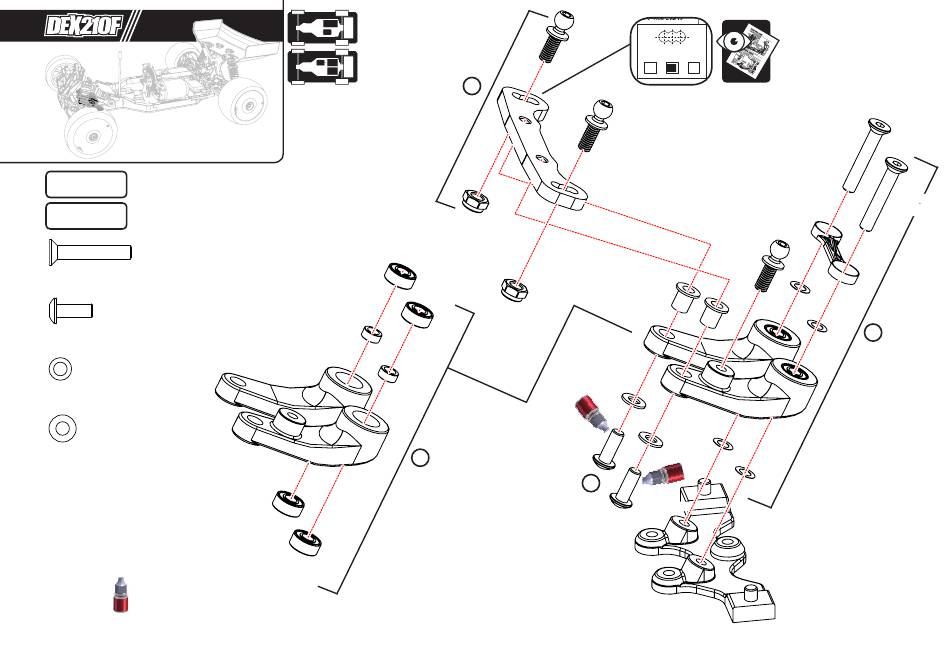 DEX210F