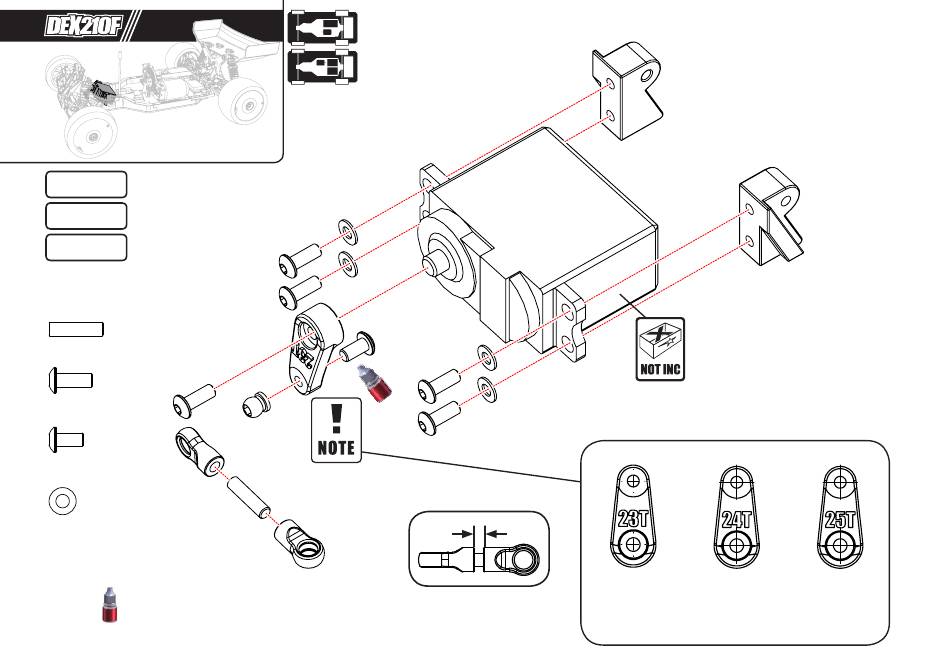 DEX210F

NOT INC

NOTE

23T

24T

25T