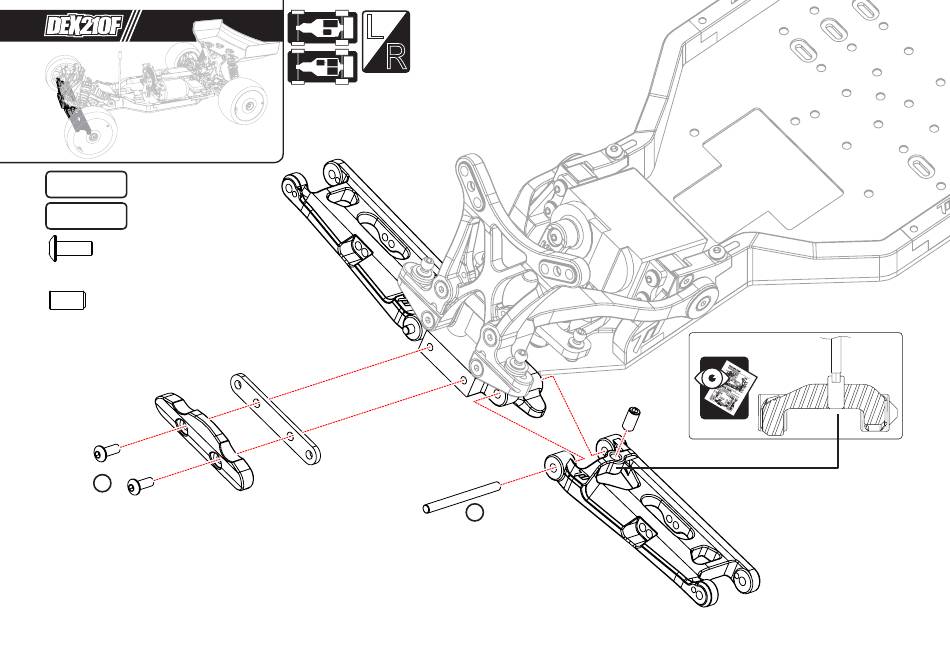 DEX210F

L

R