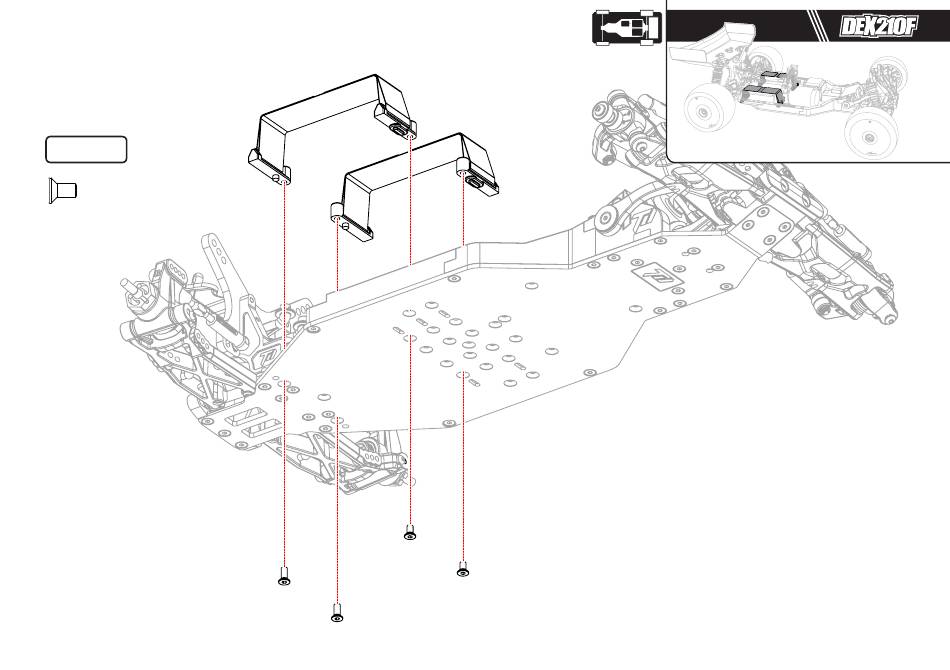 DEX210F