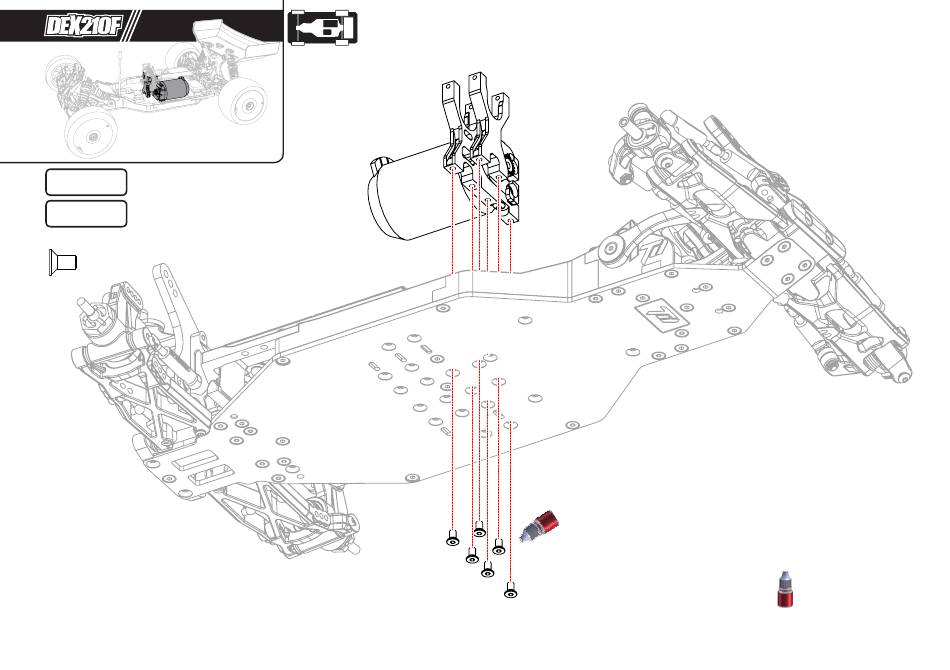 DEX210F