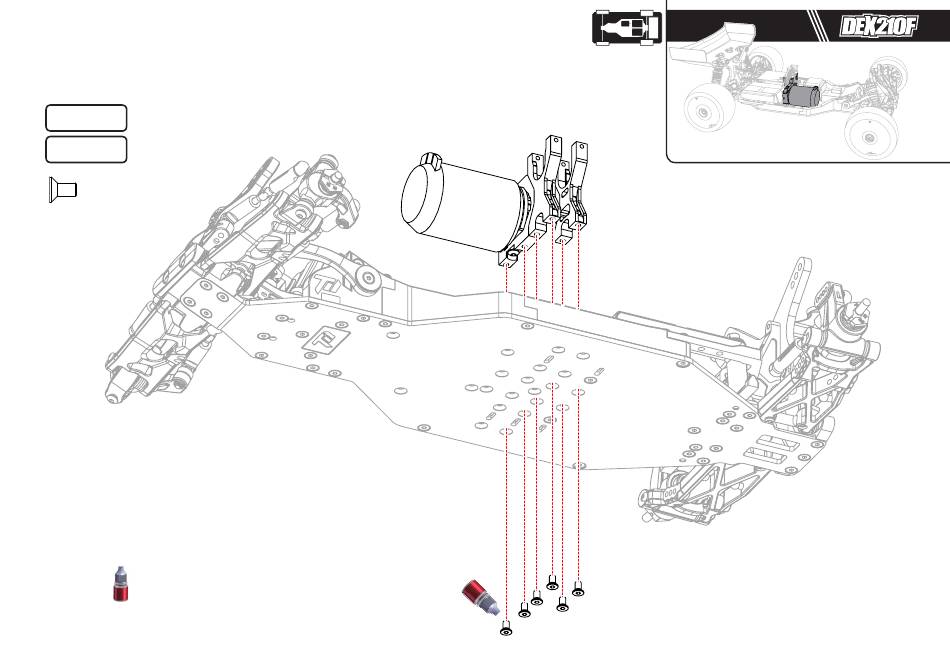 DEX210F