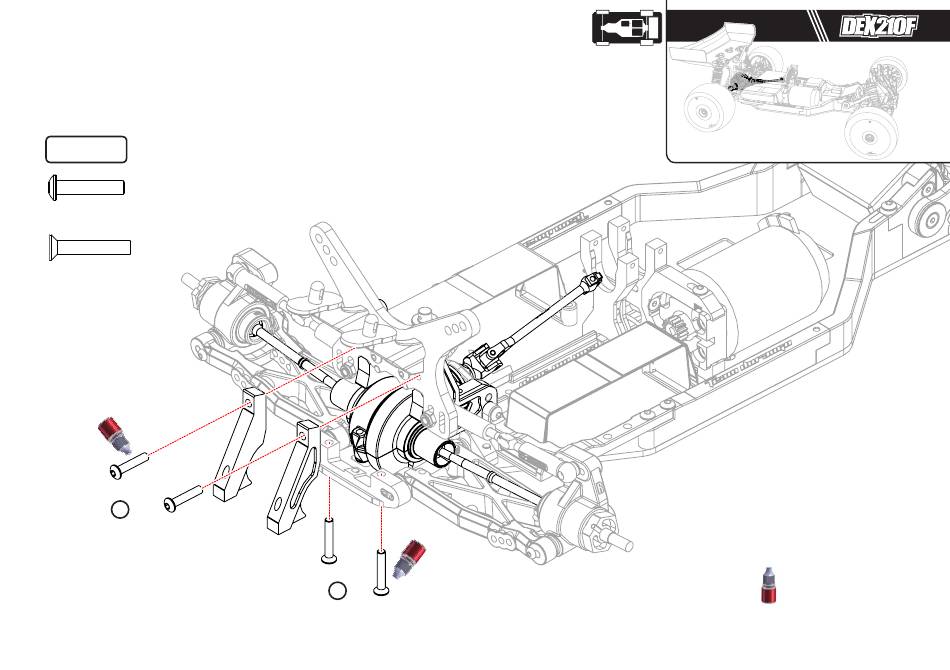 DEX210F