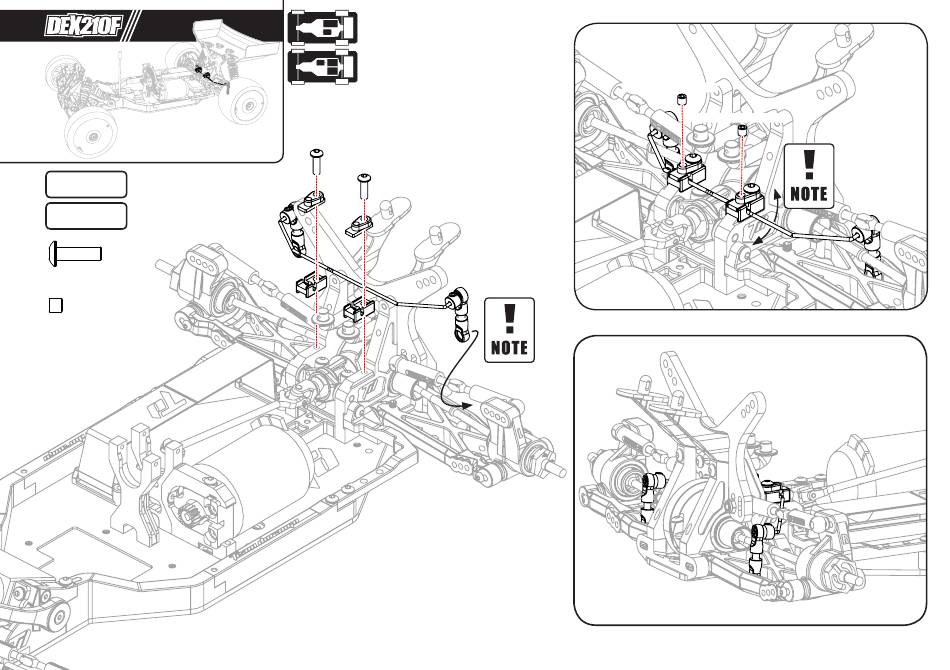 DEX210F

NOTE

NOTE