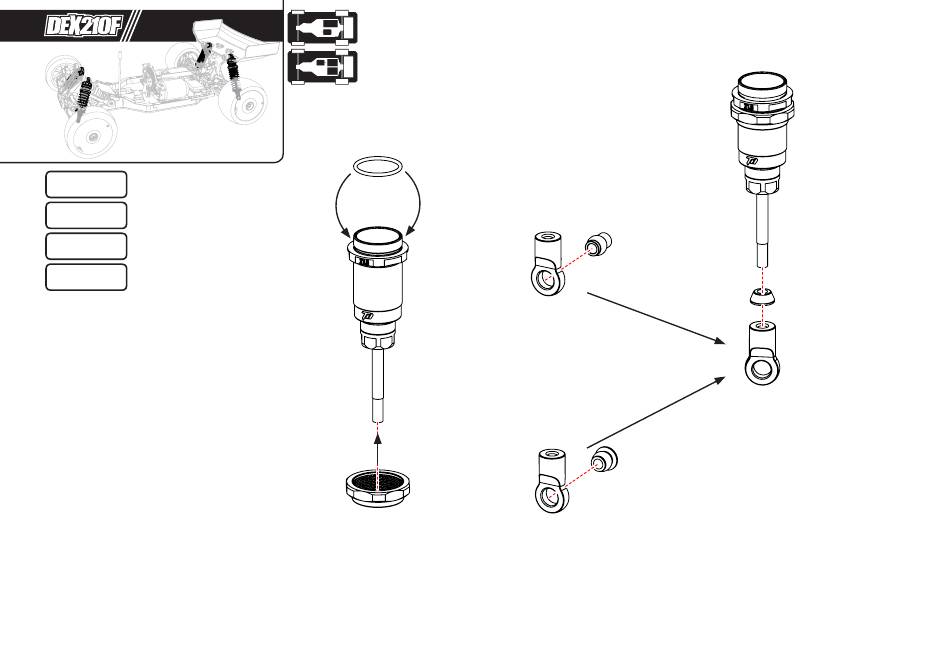 DEX210F