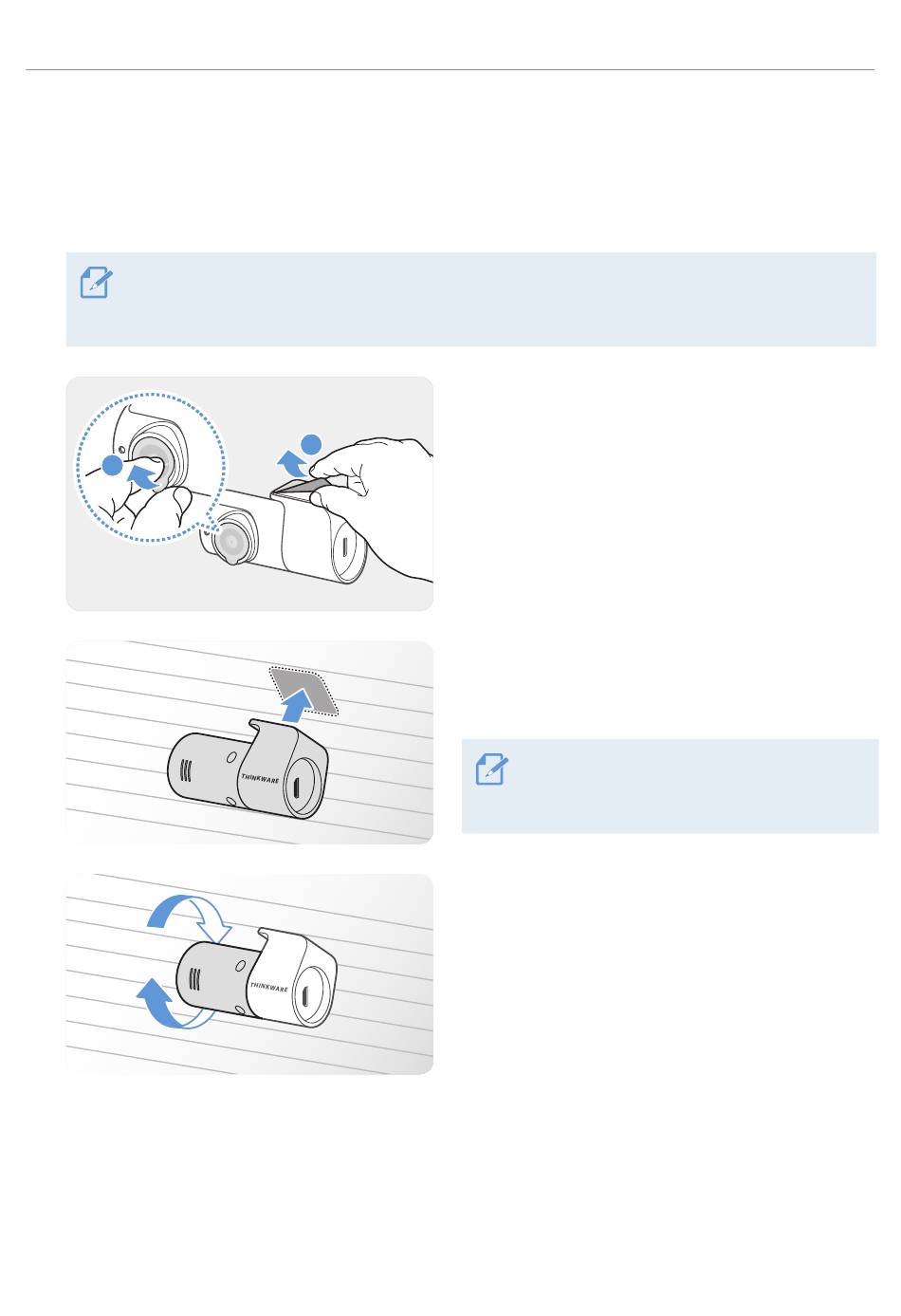 THINKWARE

THINKWARE