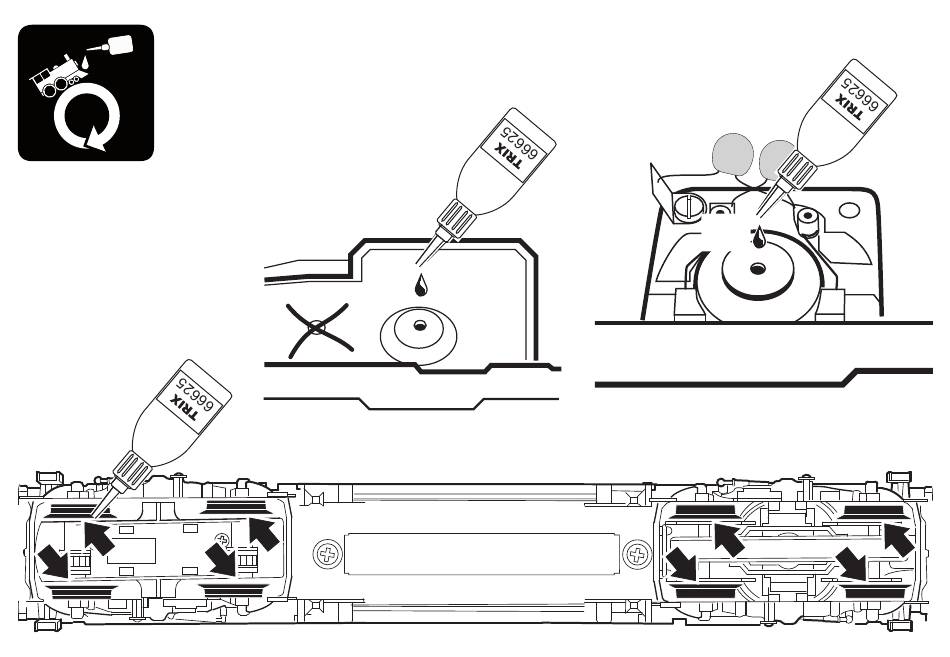 TRIX 66625

TRIX 66625

TRIX 66625