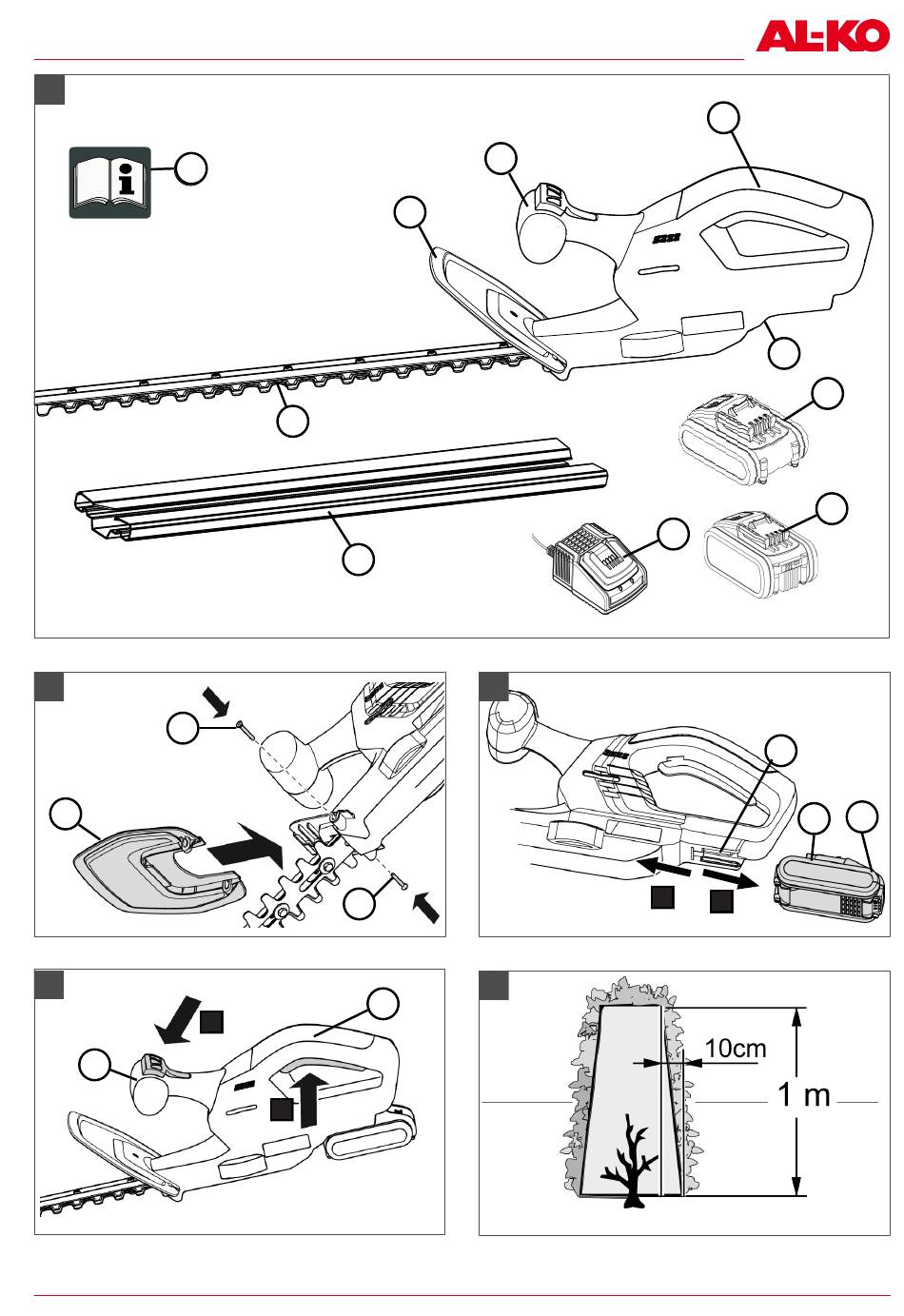 AL-KO

10cm

1 m