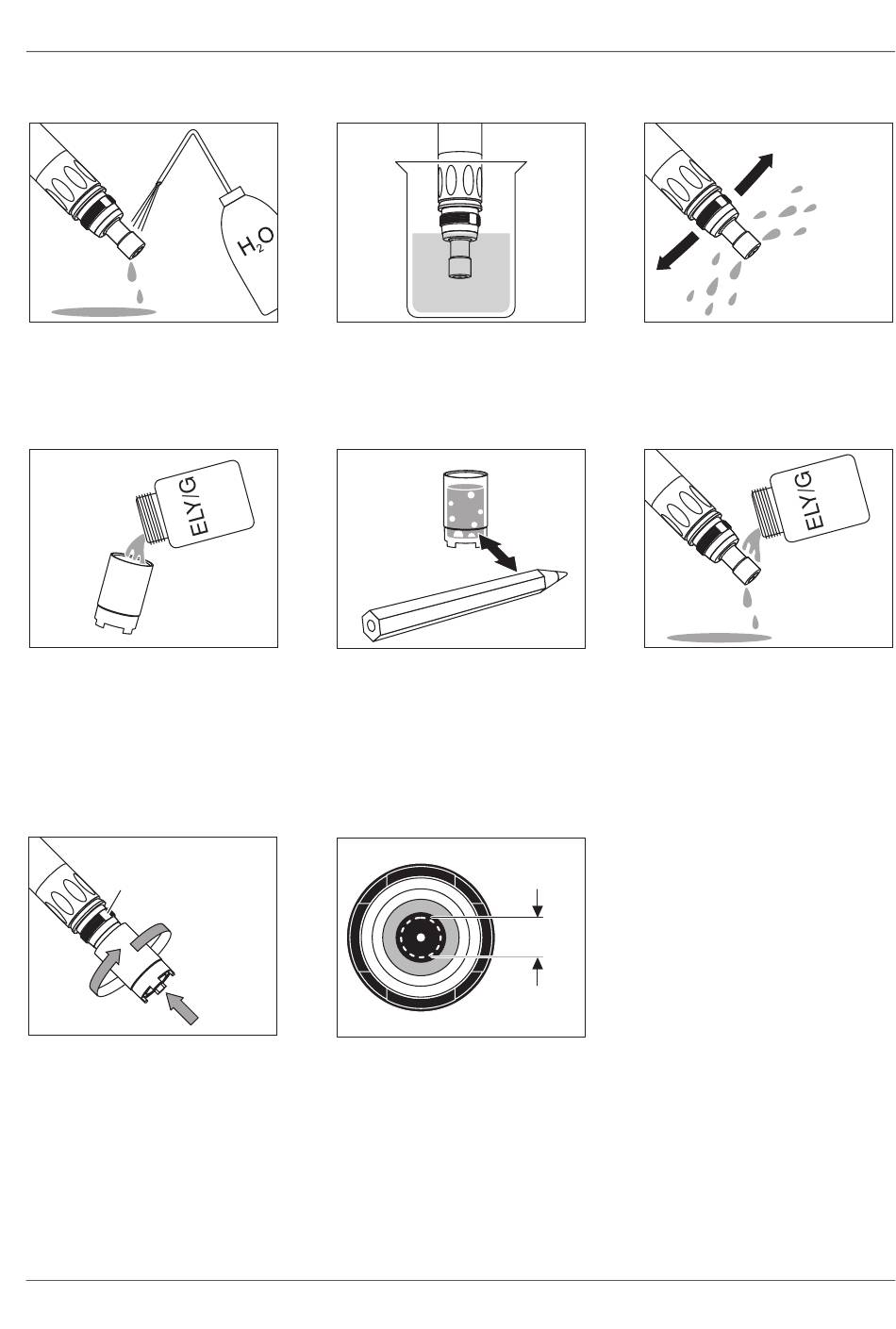 $H_2O$

ELY/G

ELY/G