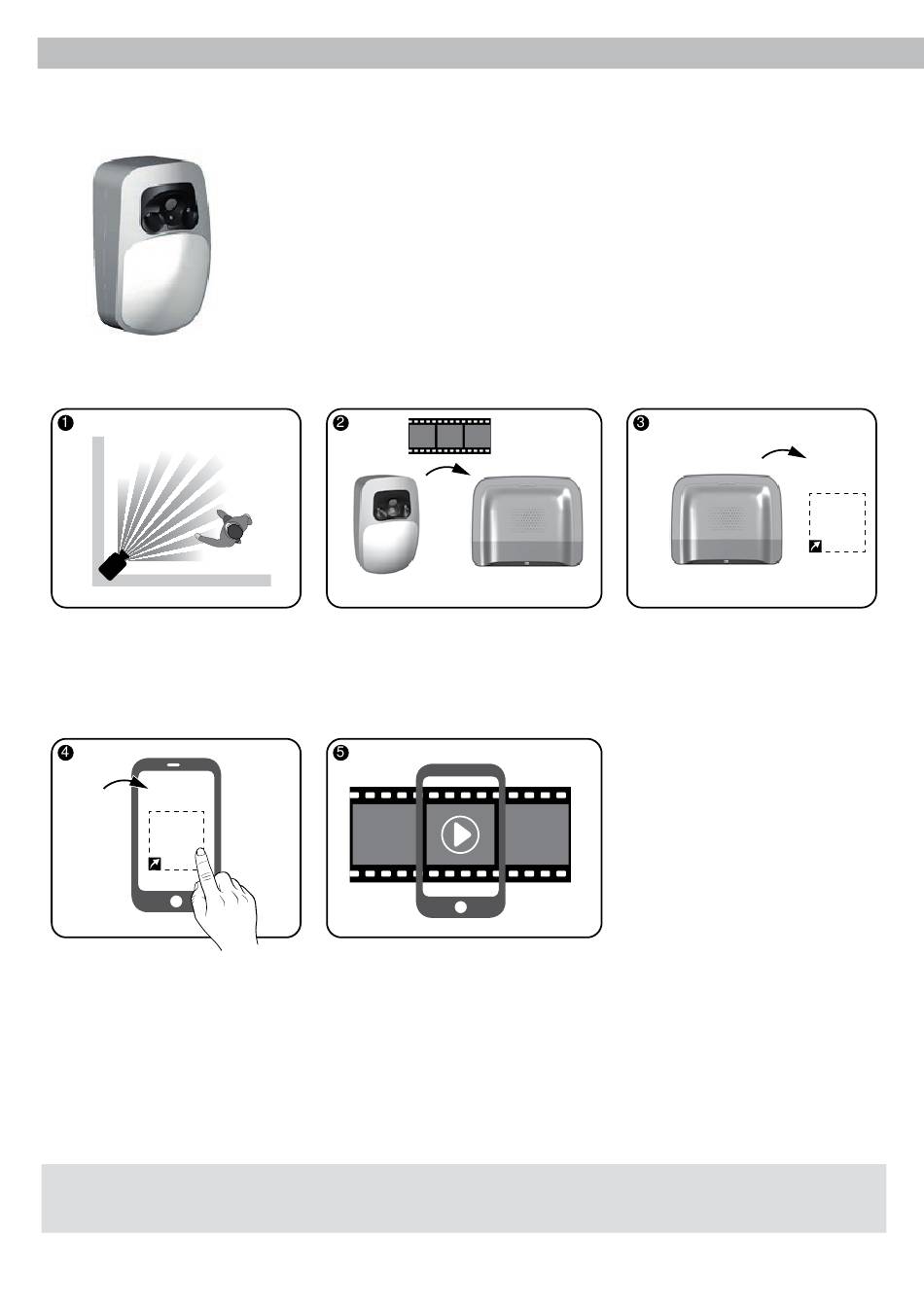 ❶

❷

❸

❹

❺