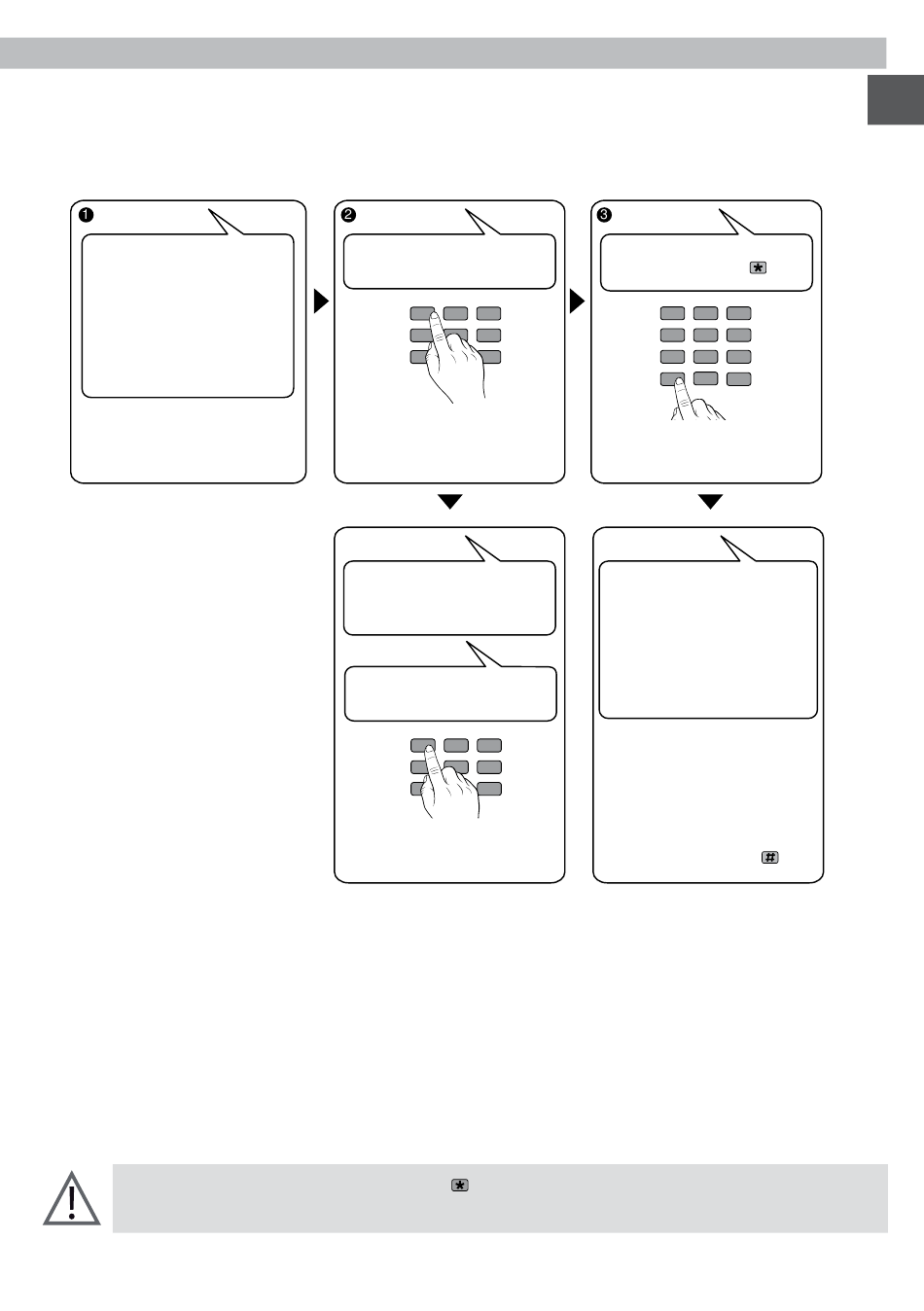 ❶

❷

❸

*

#

*