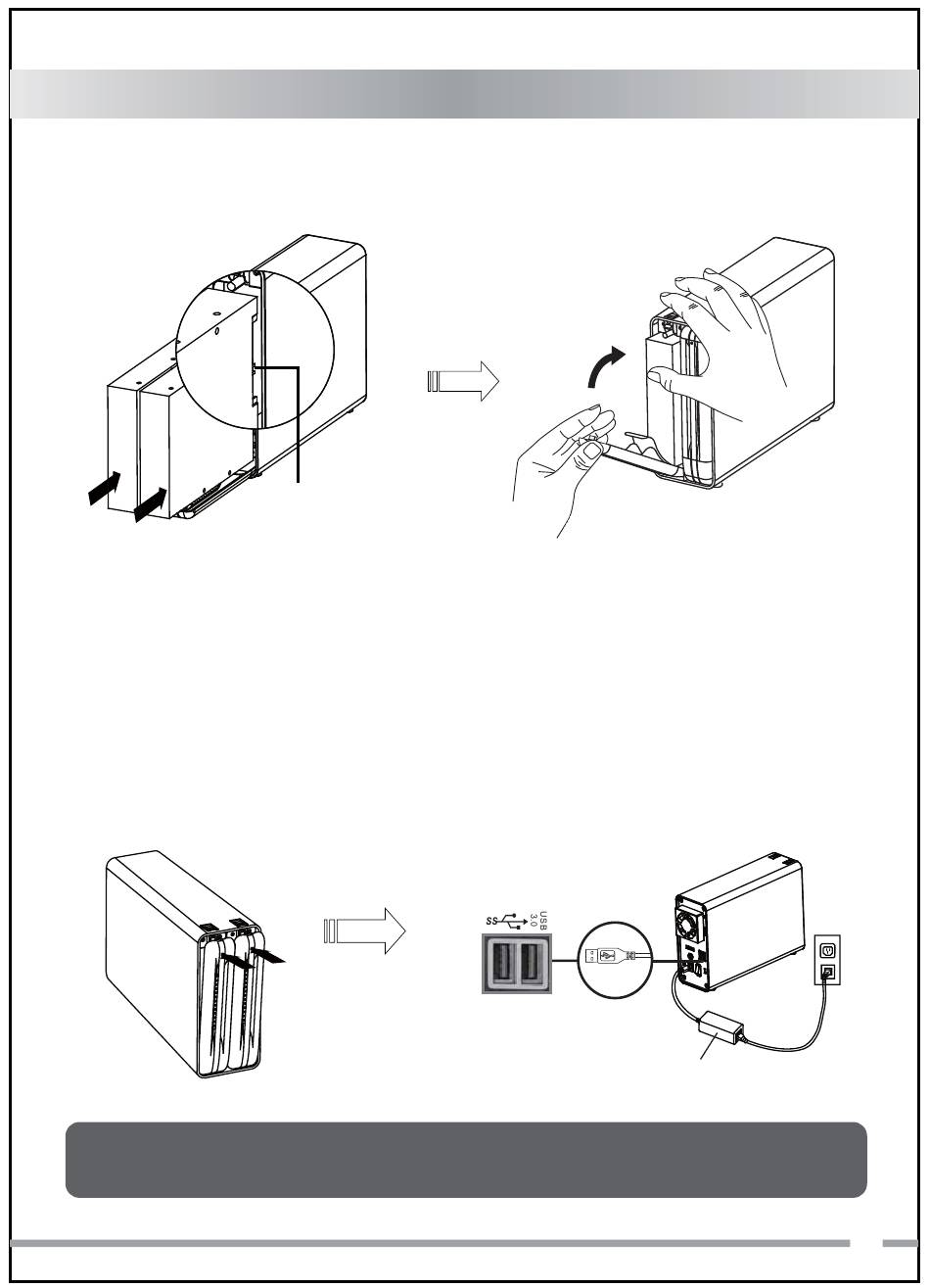 SS USB 3.0