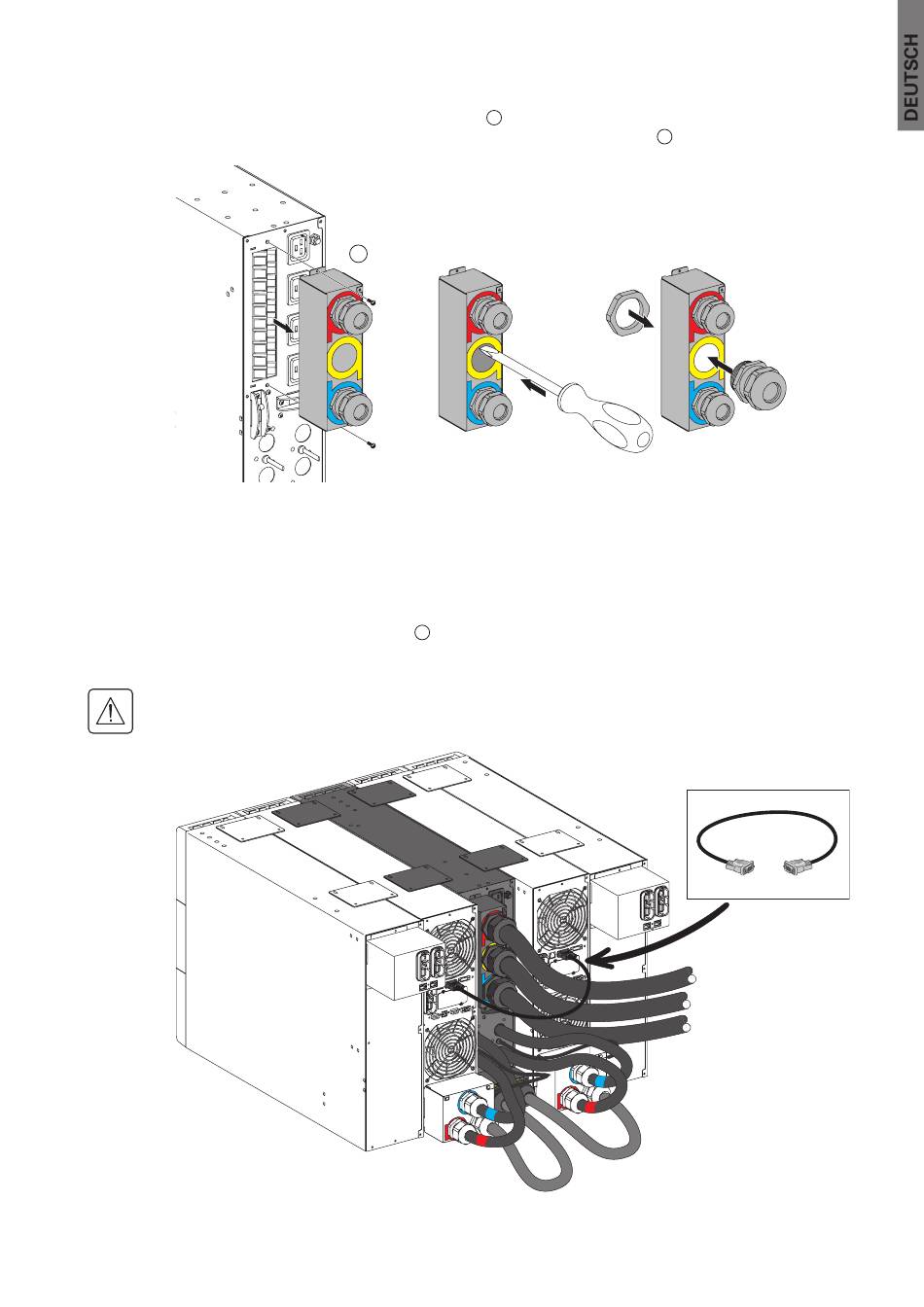 DEUTSCH