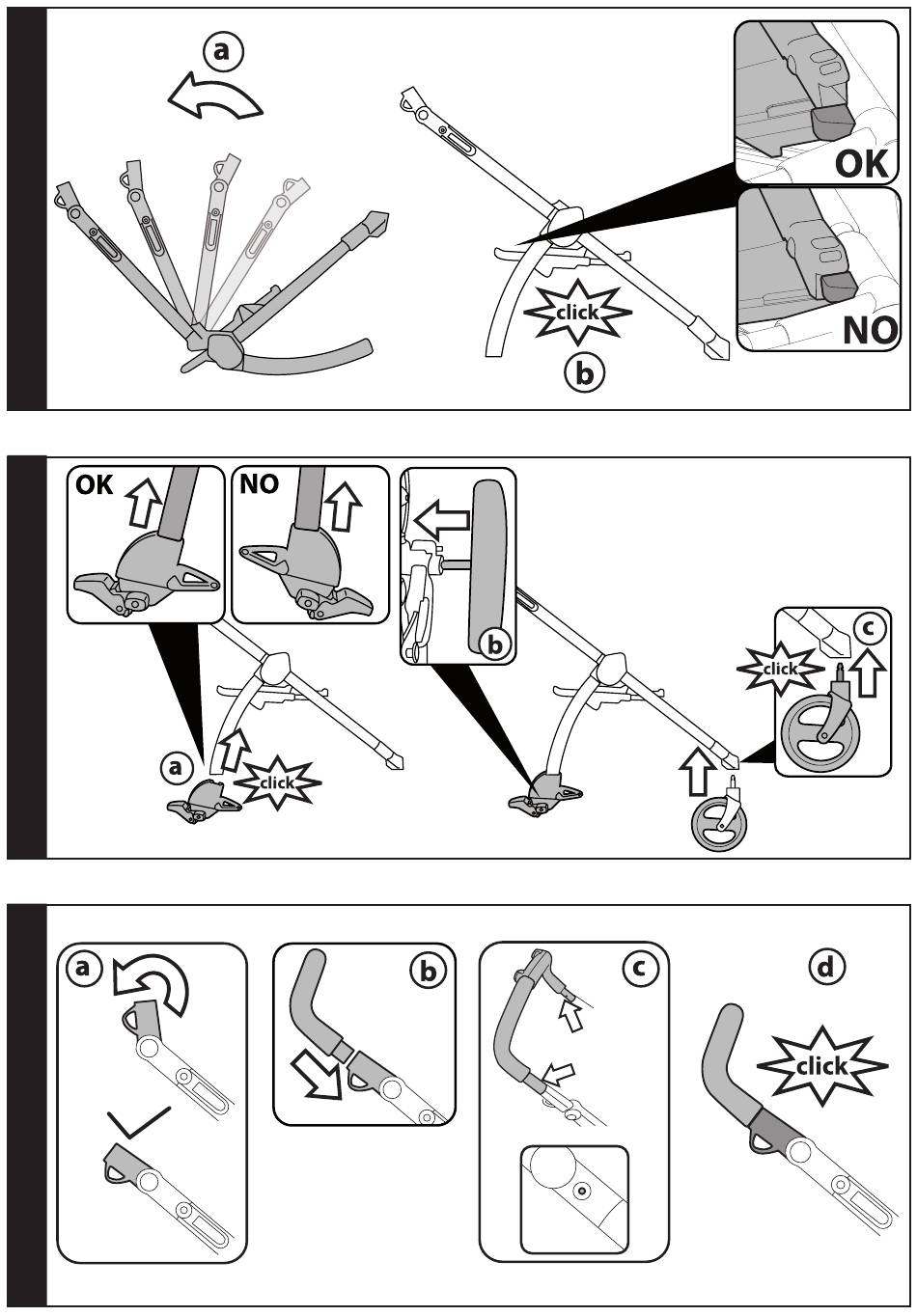 a

OK

NO

click

b

OK

NO

b

c

click

a

click

a

b

c

d

click