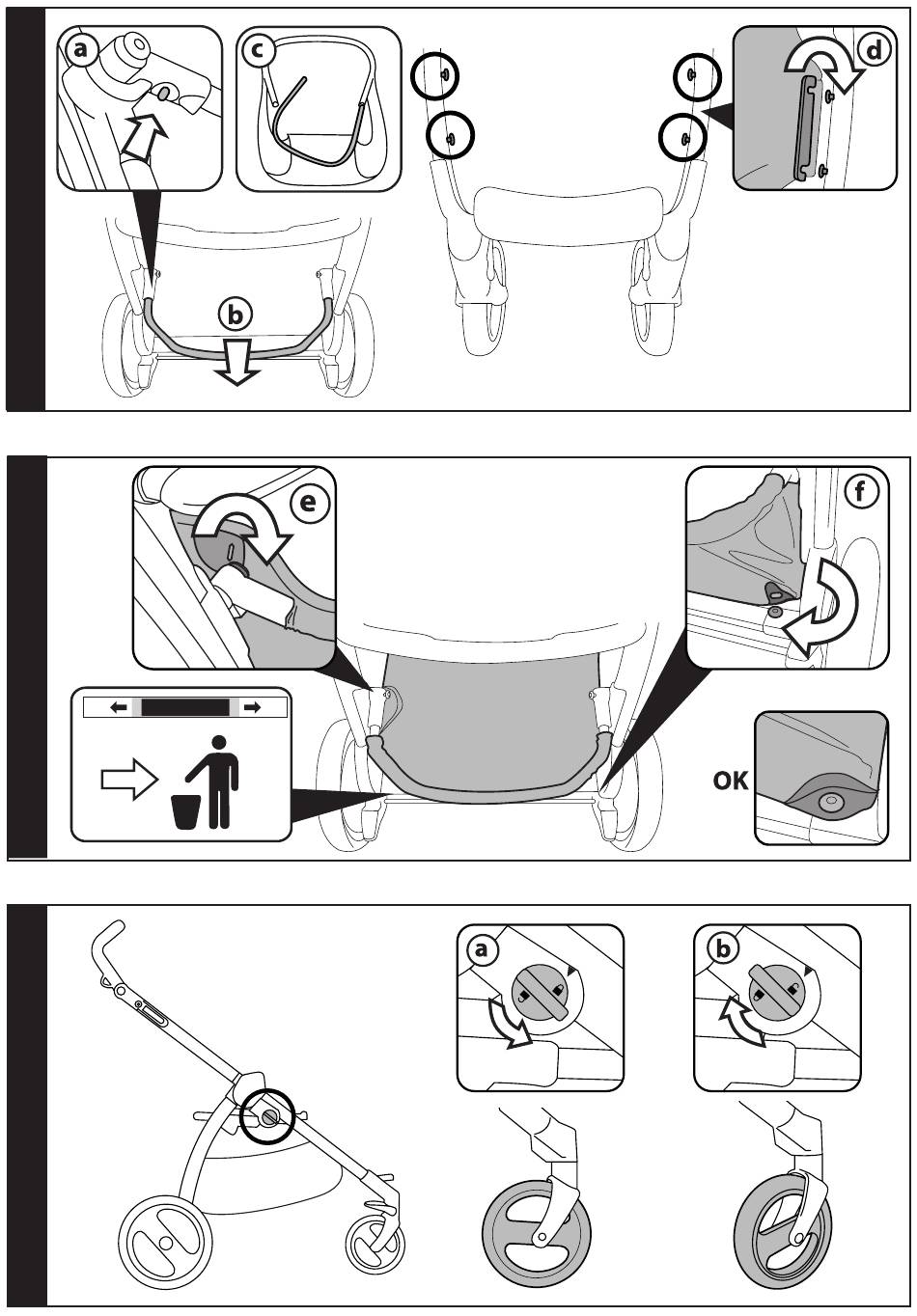 a
c
d
b
e
f
OK
a
b