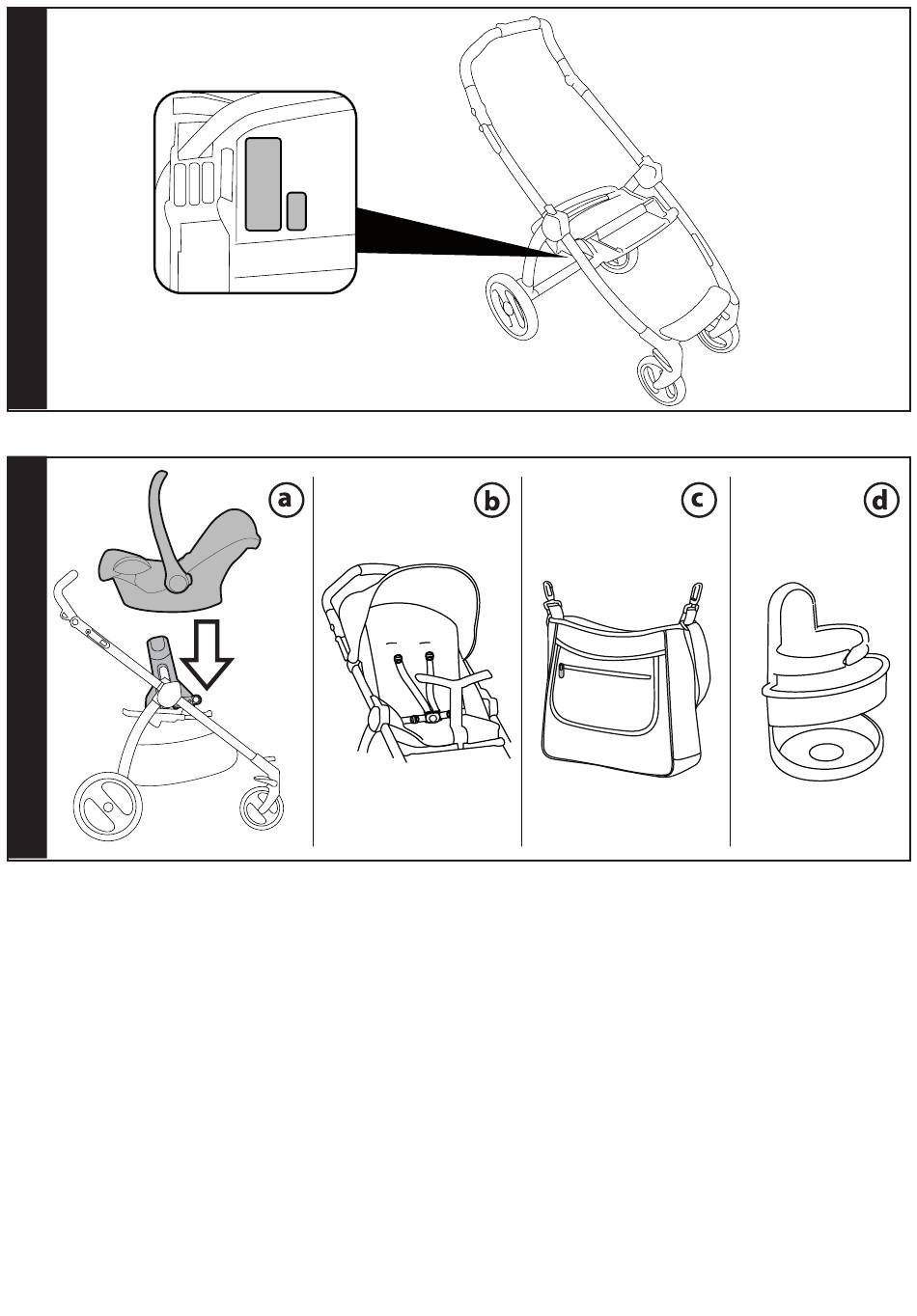 a

b

c

d