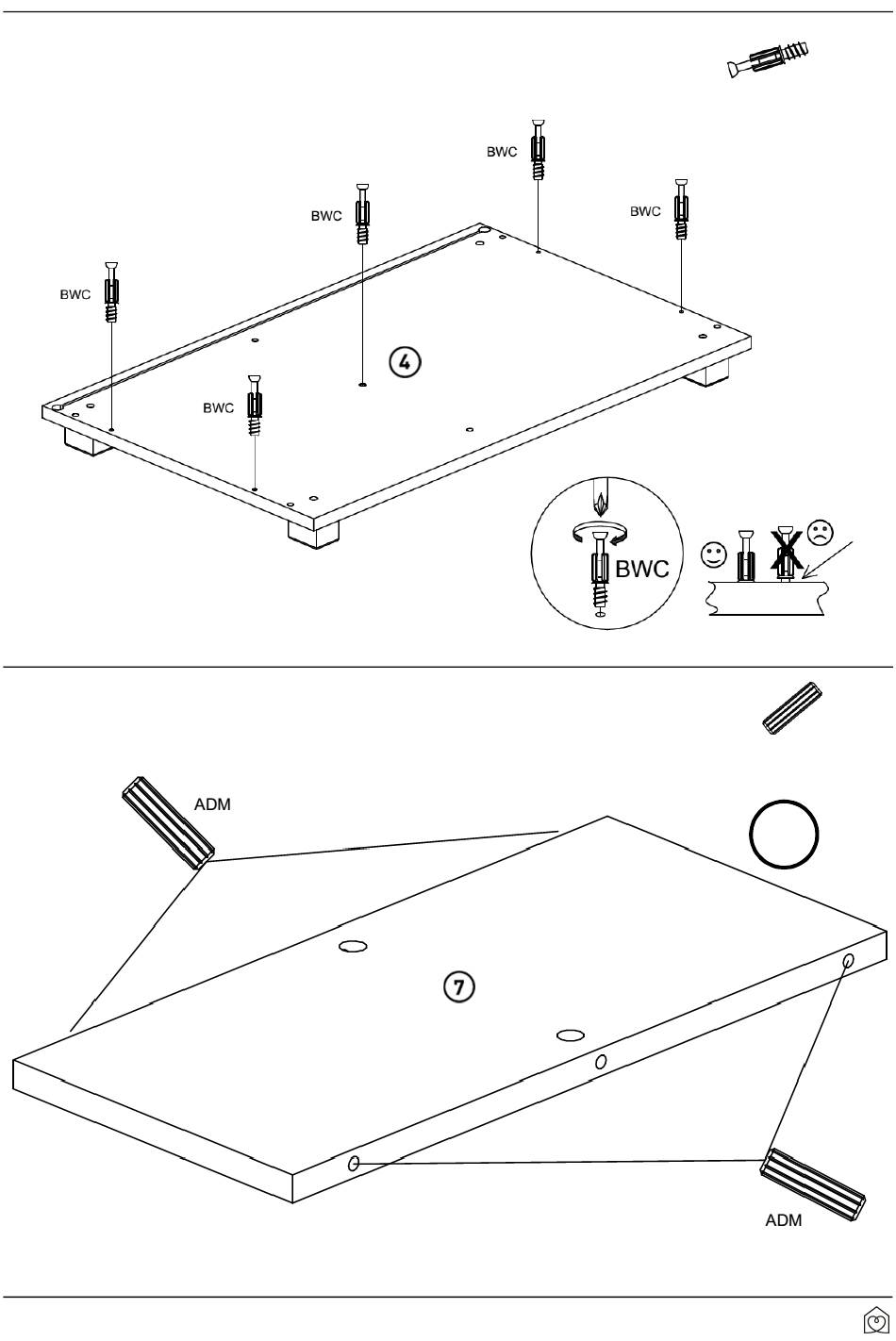 BWC
BWC
BWC
BWC
BWC
4
BWC

ADM
7
ADM