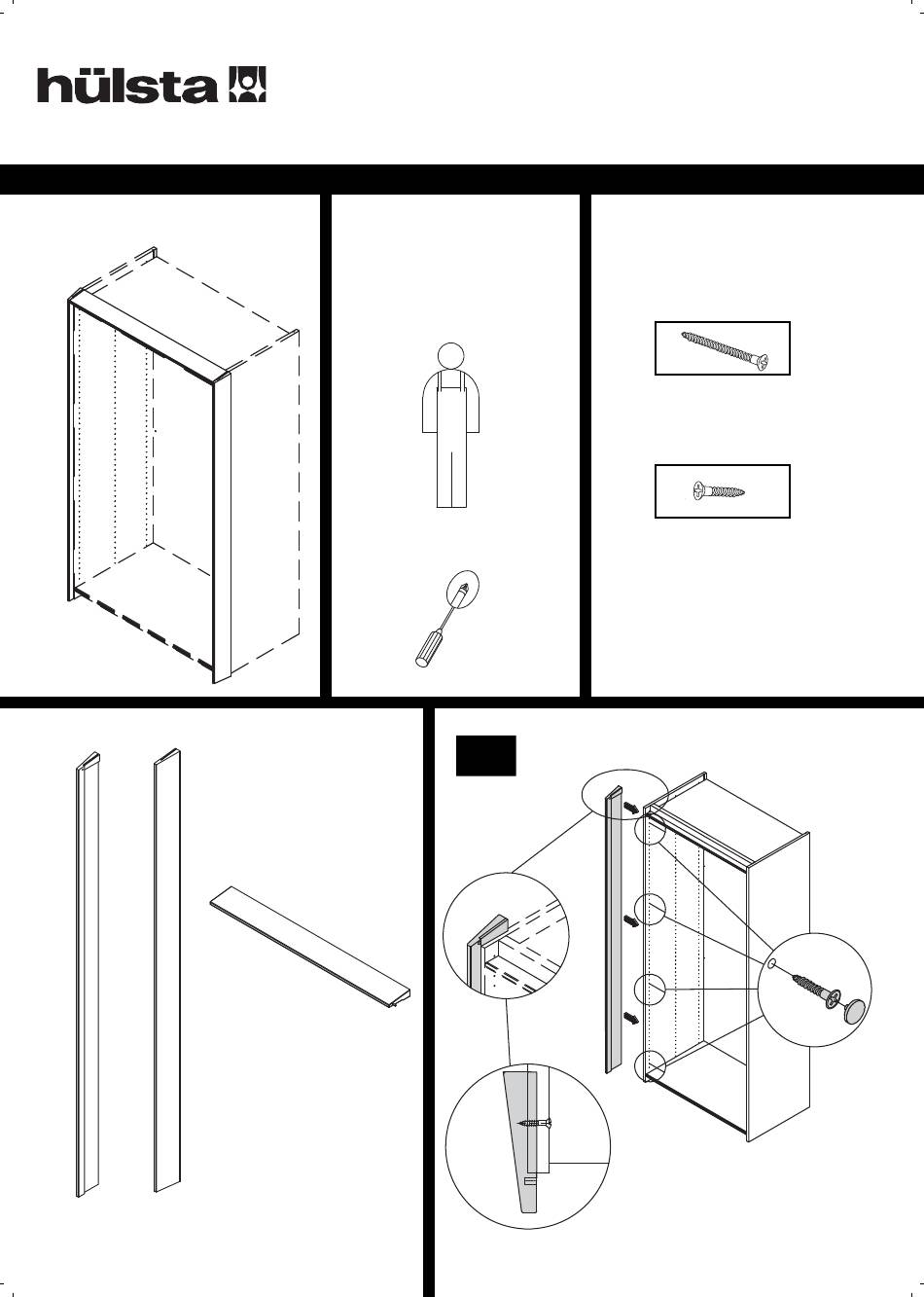 hülsta