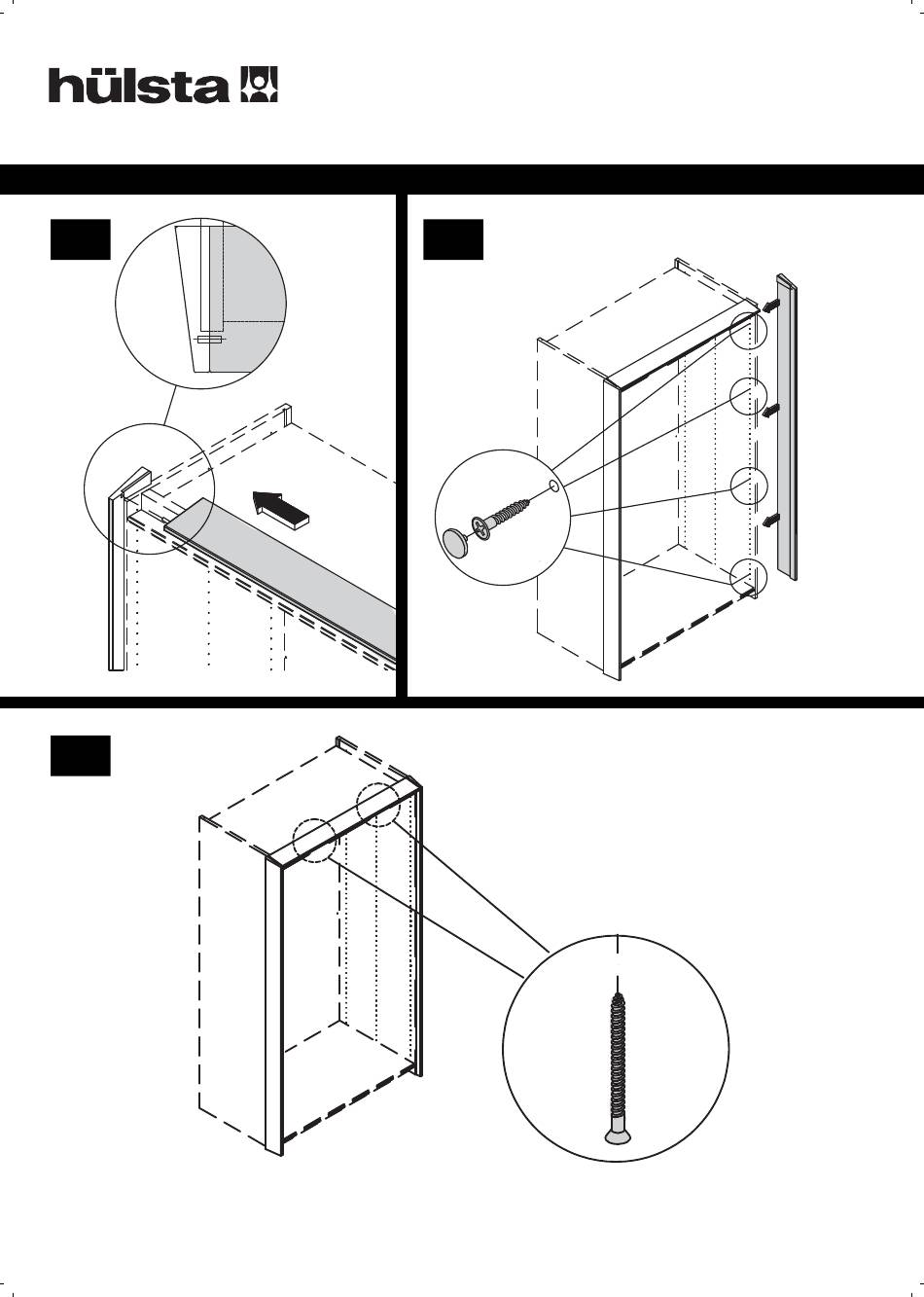 hülsta