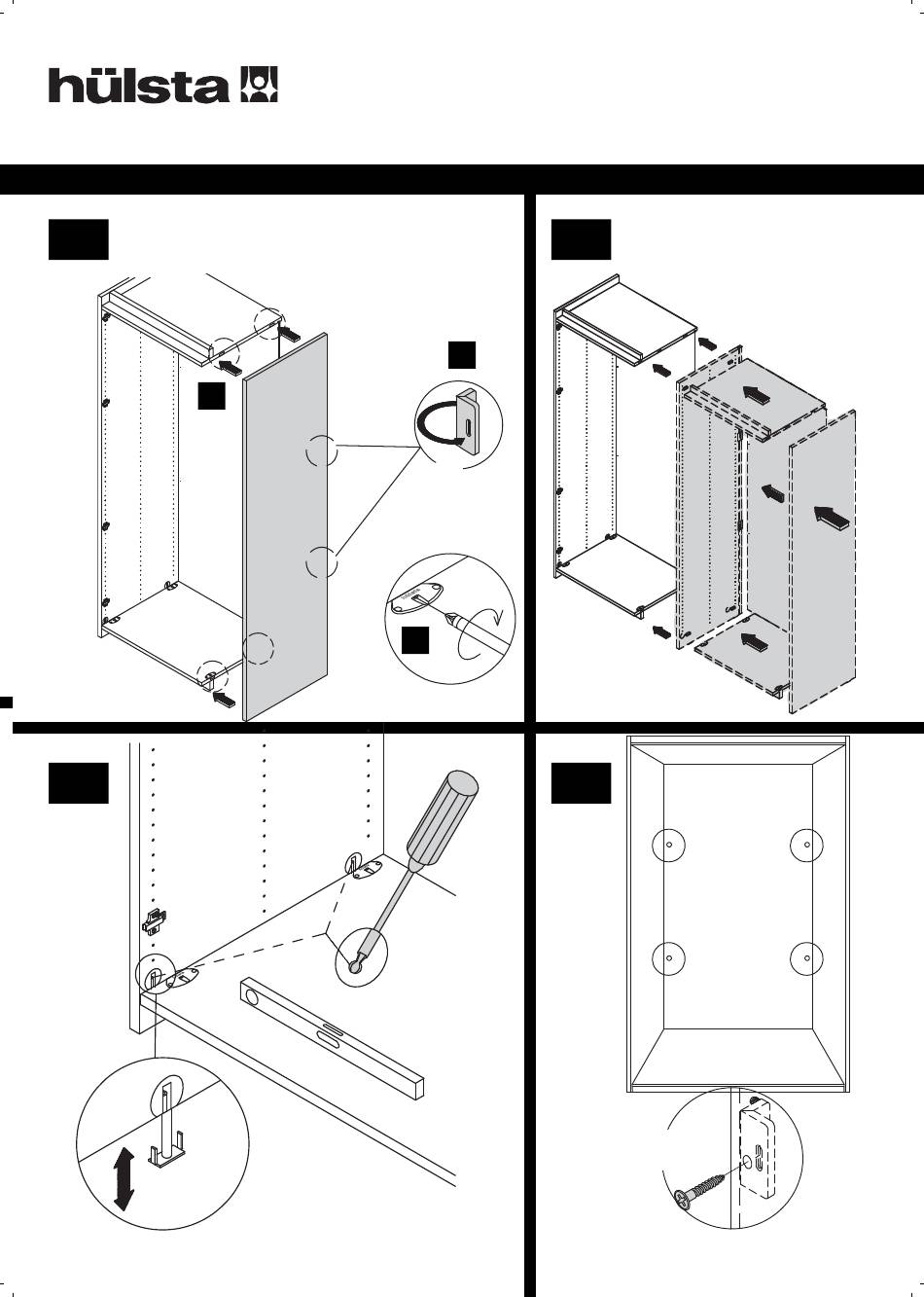 hülsta