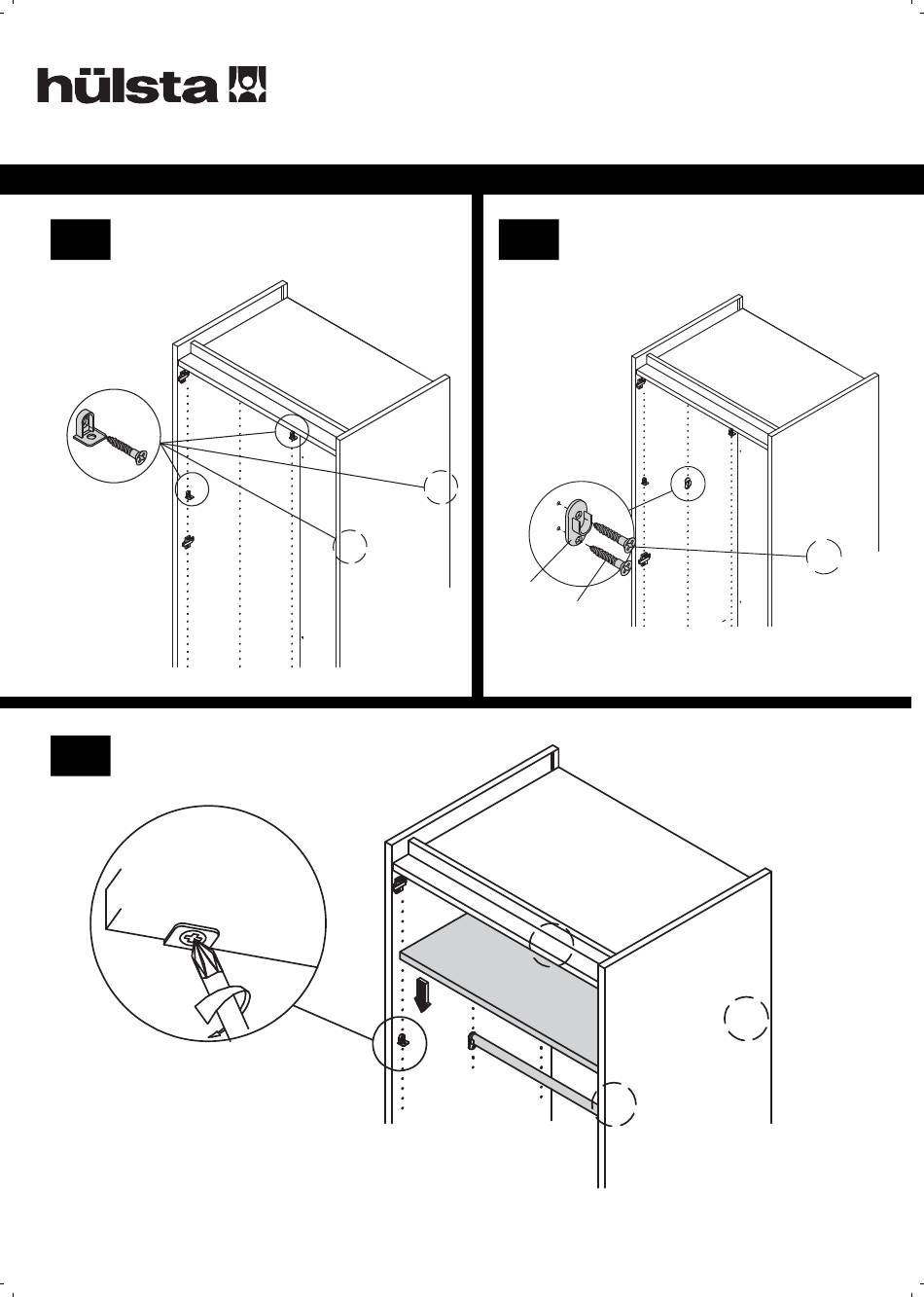 hülsta