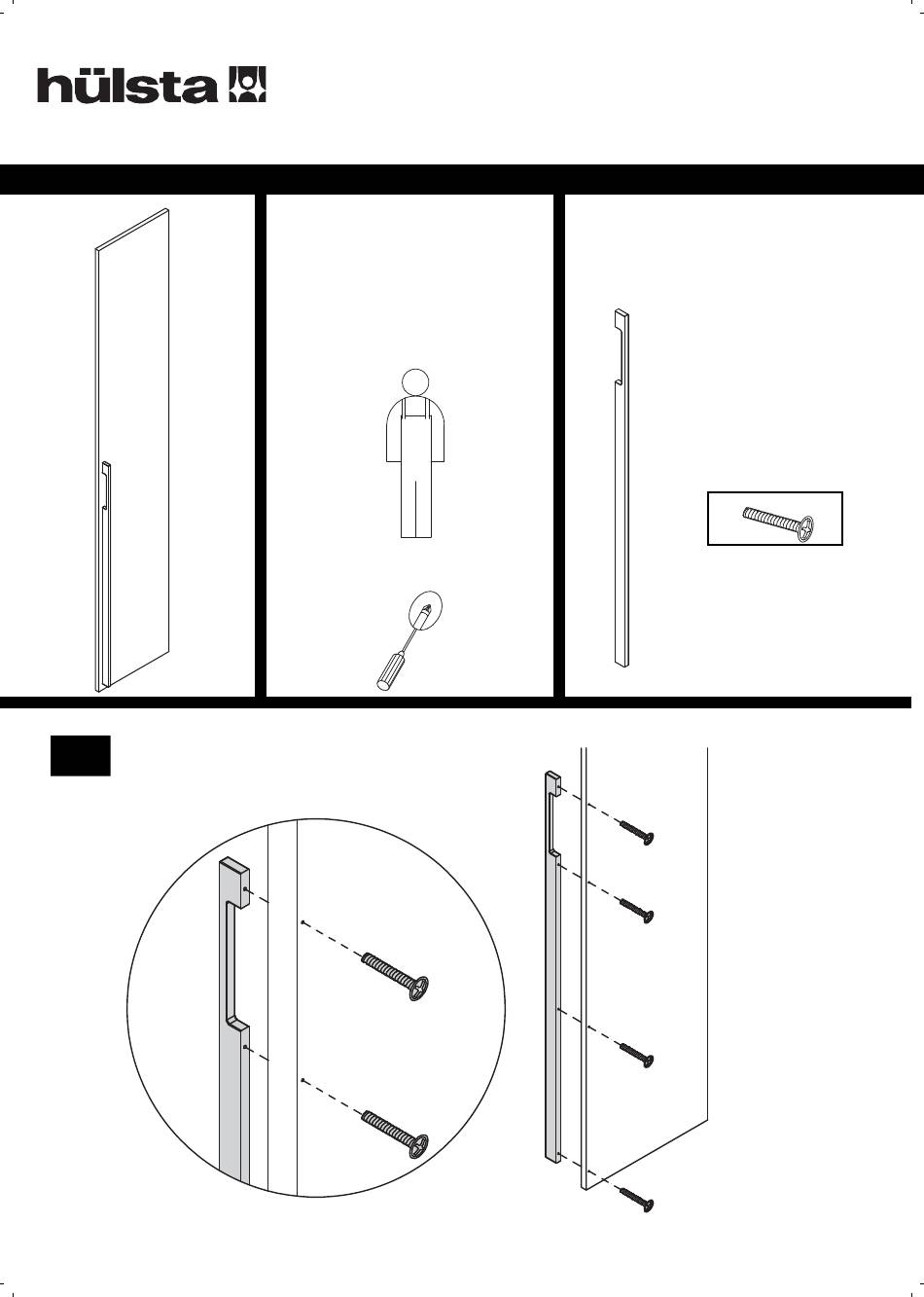 hülsta