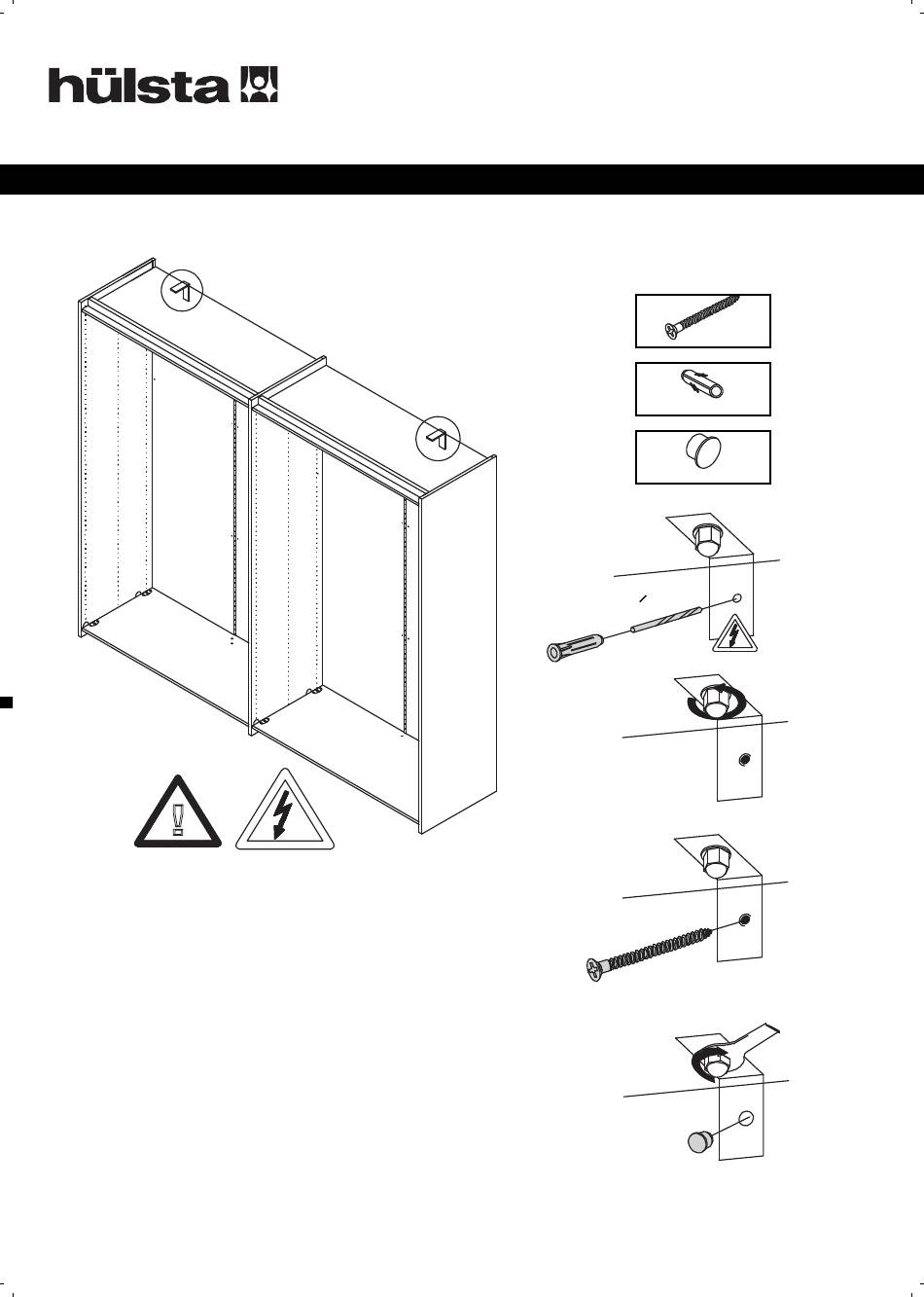 hülsta